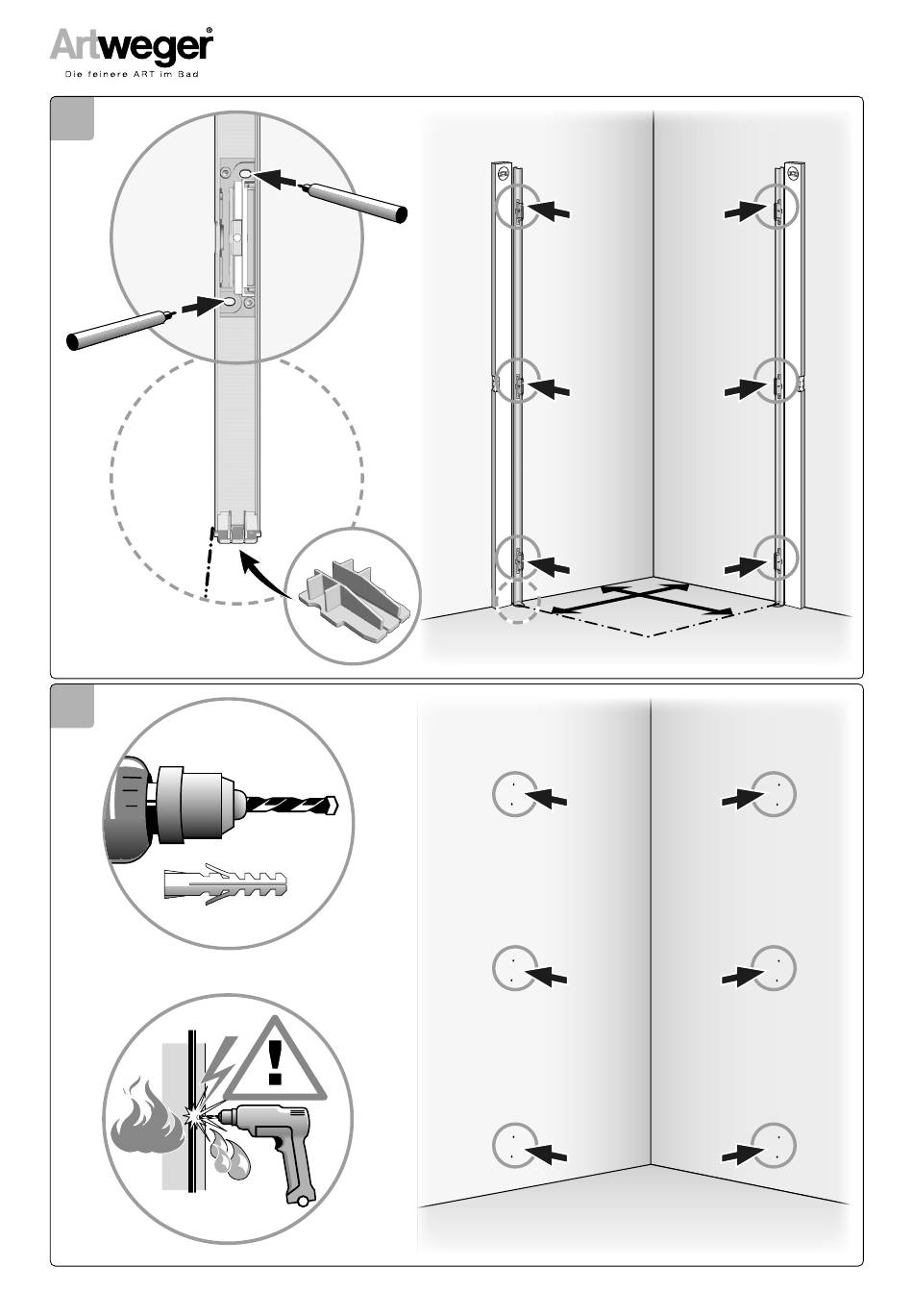 Artweger®
Die feinere ART im Bad