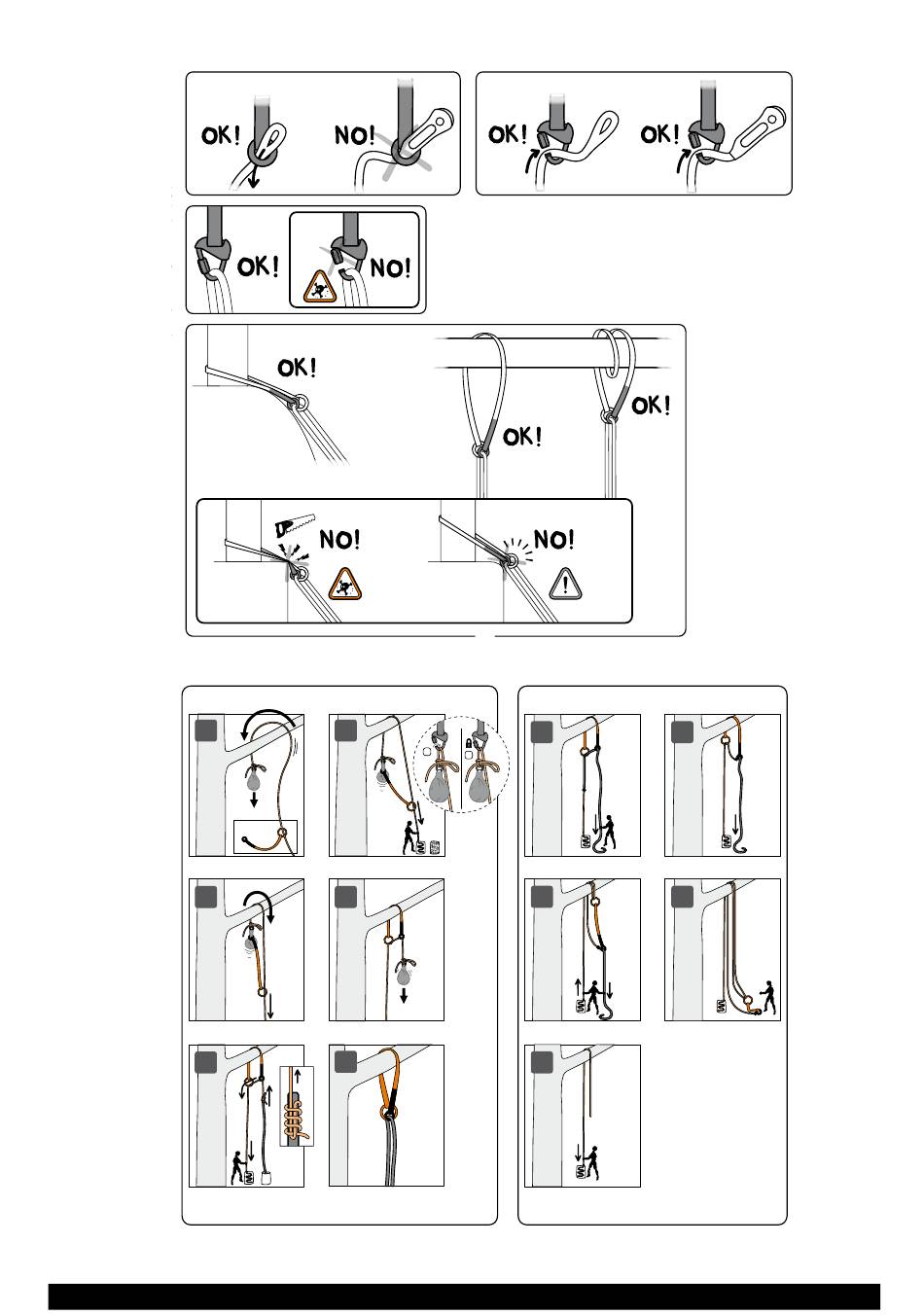 OK!
NO!
OK!
OK!
OK!
NO!
OK!
OK!
OK!
NO!
NO!