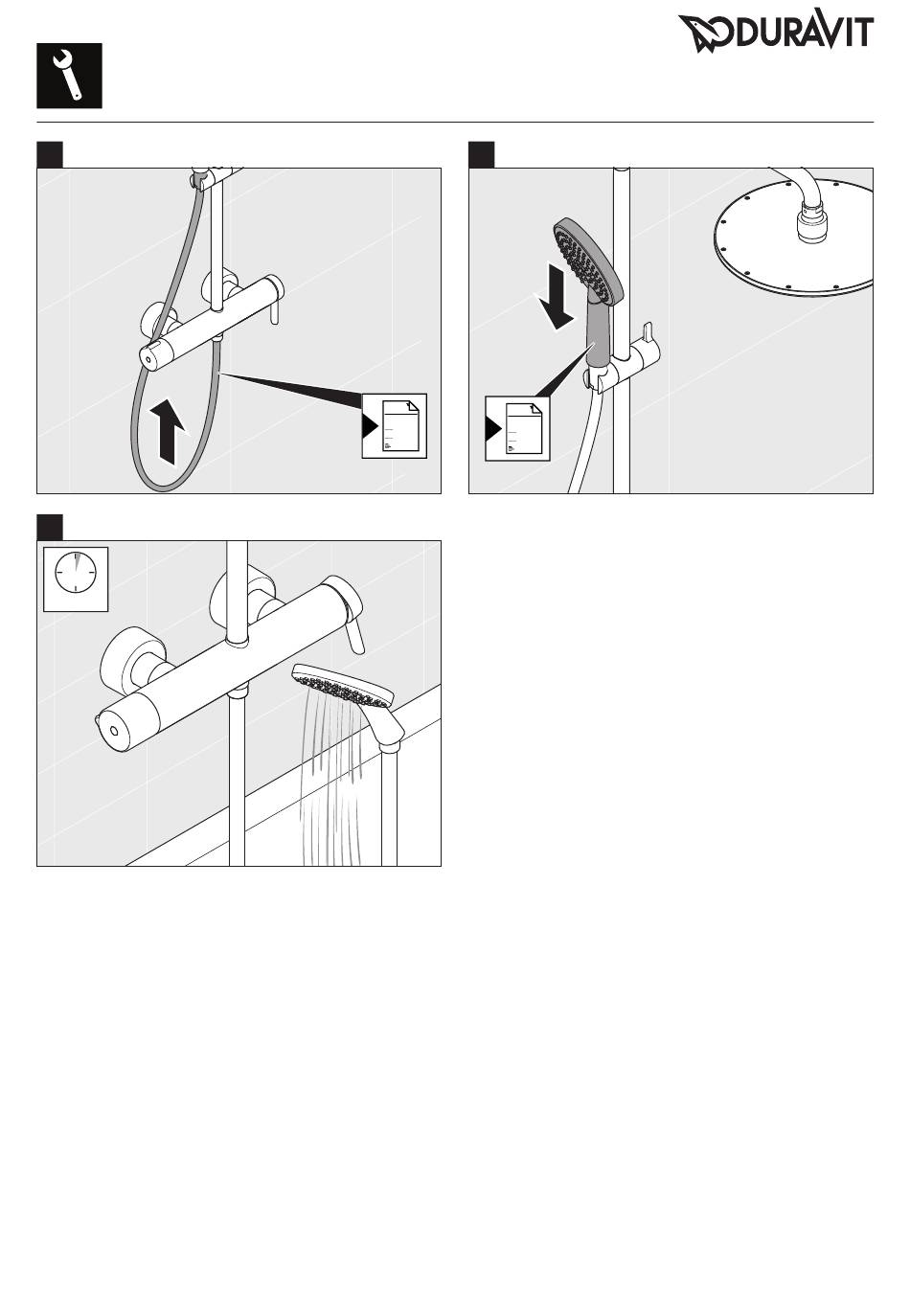 DURAVIT