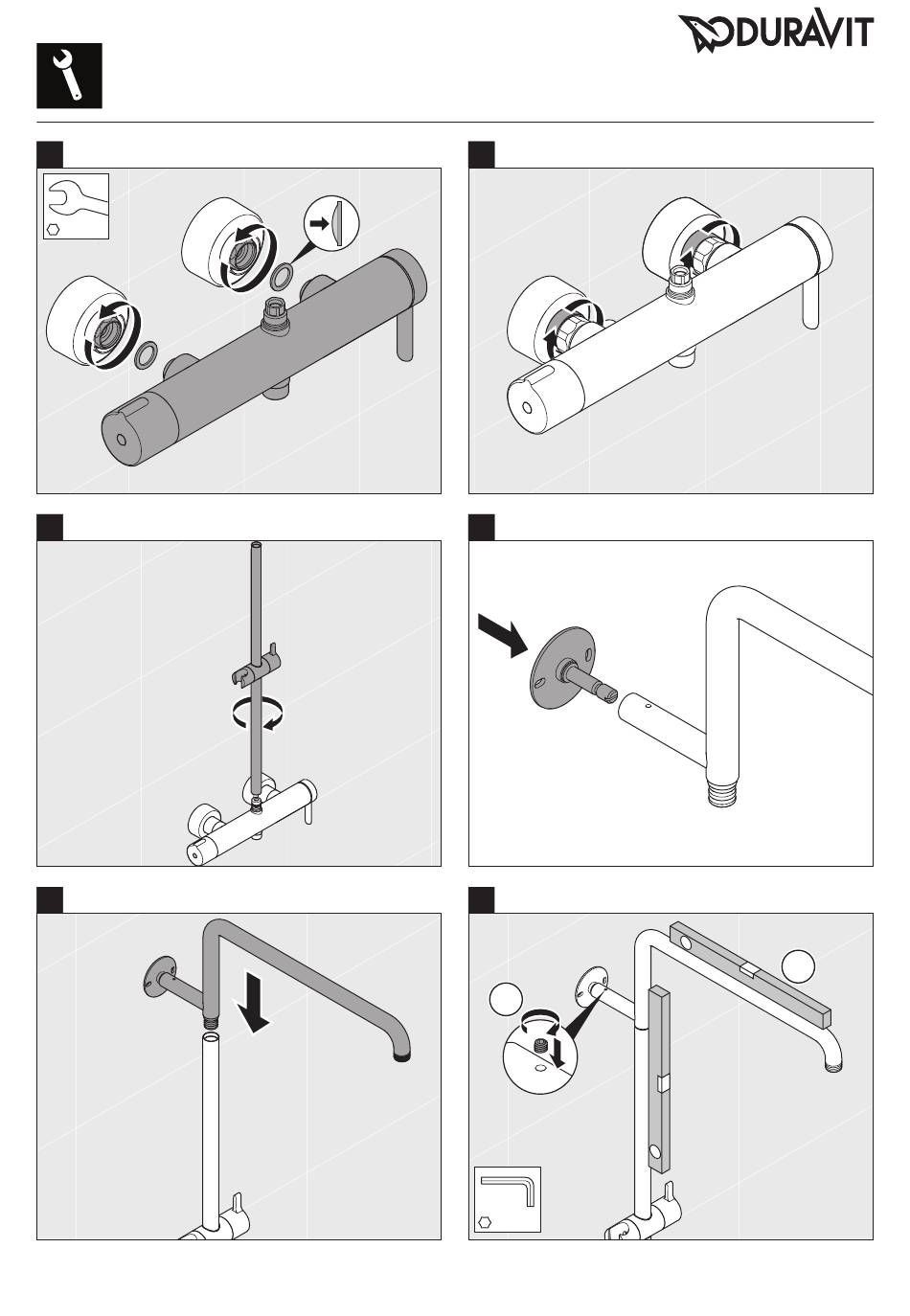 DURAVIT