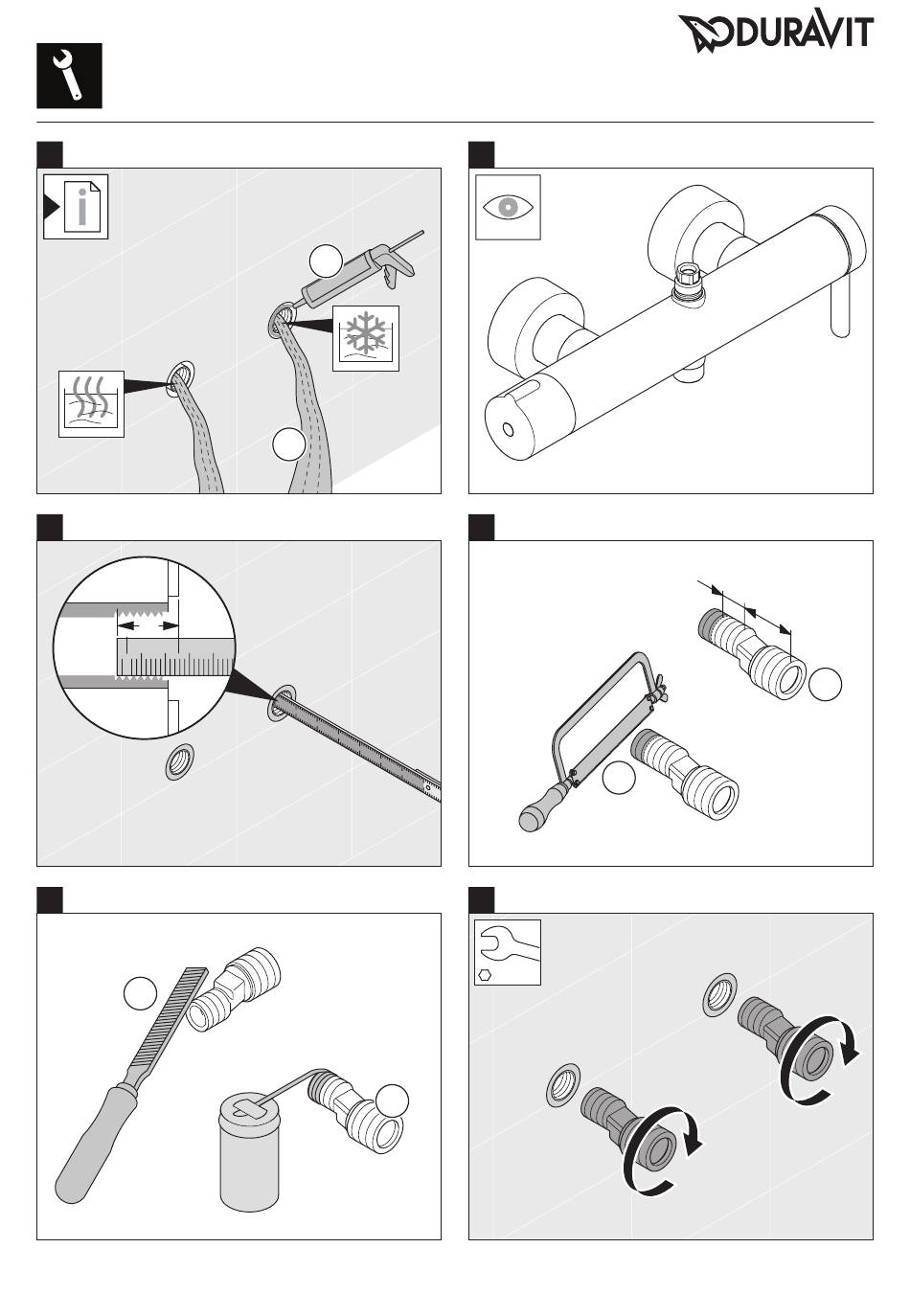 DURAVIT