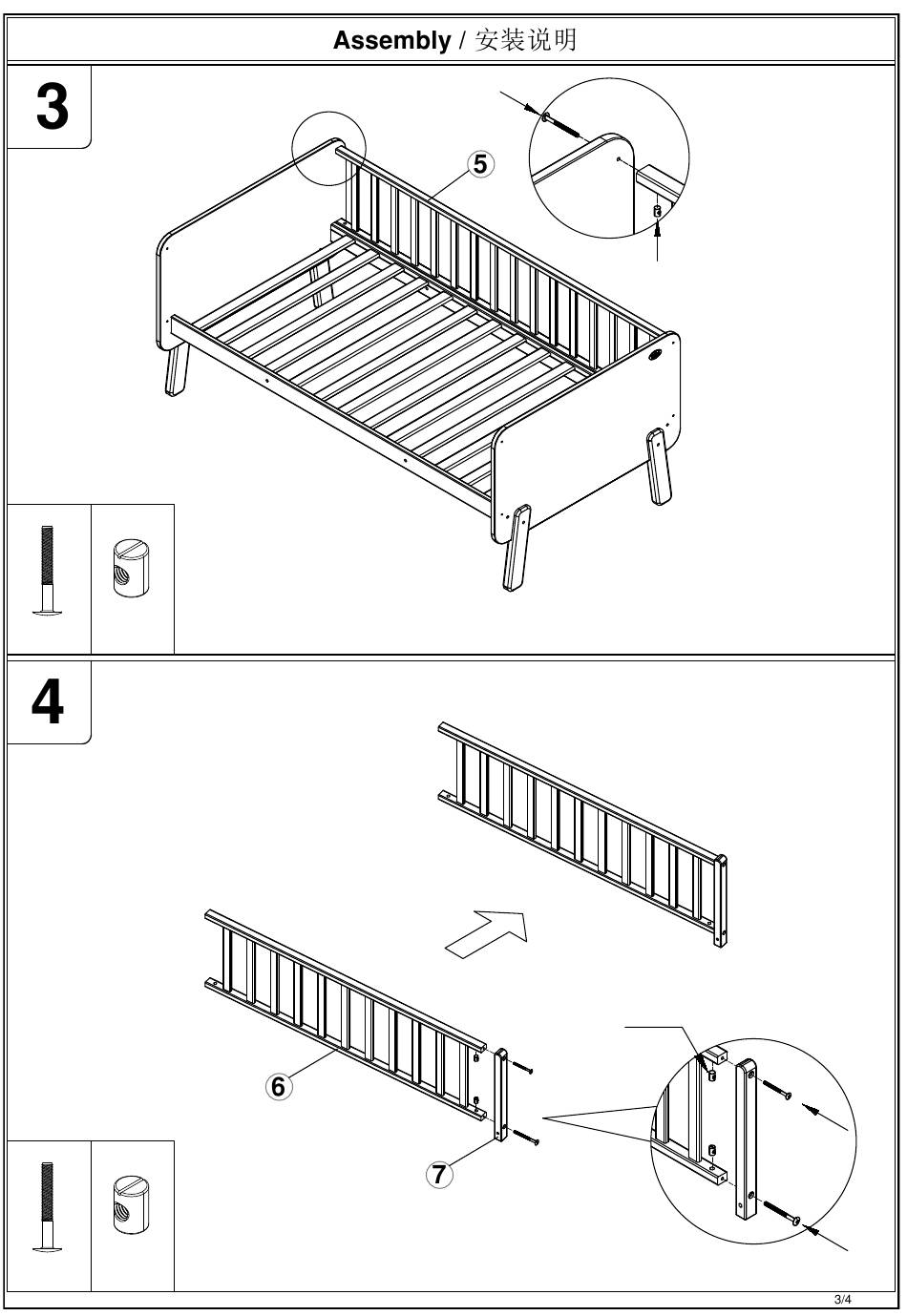 Assembly / 安装说明

3

5

4

6

7

3/4