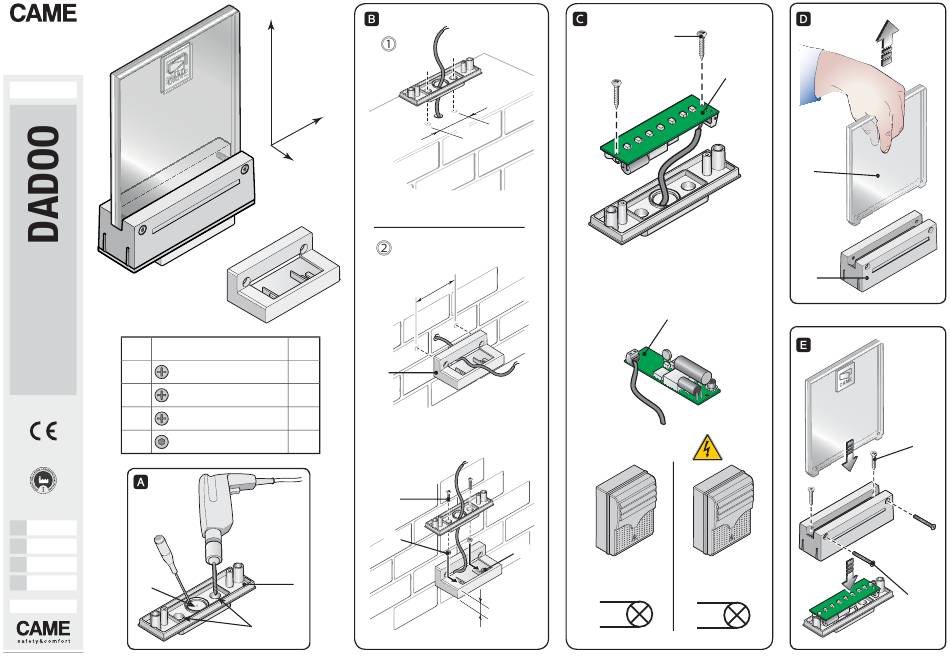 CAME

DADOO

CE

CAME
safety&comfort

A

B

①

②

C

D

E