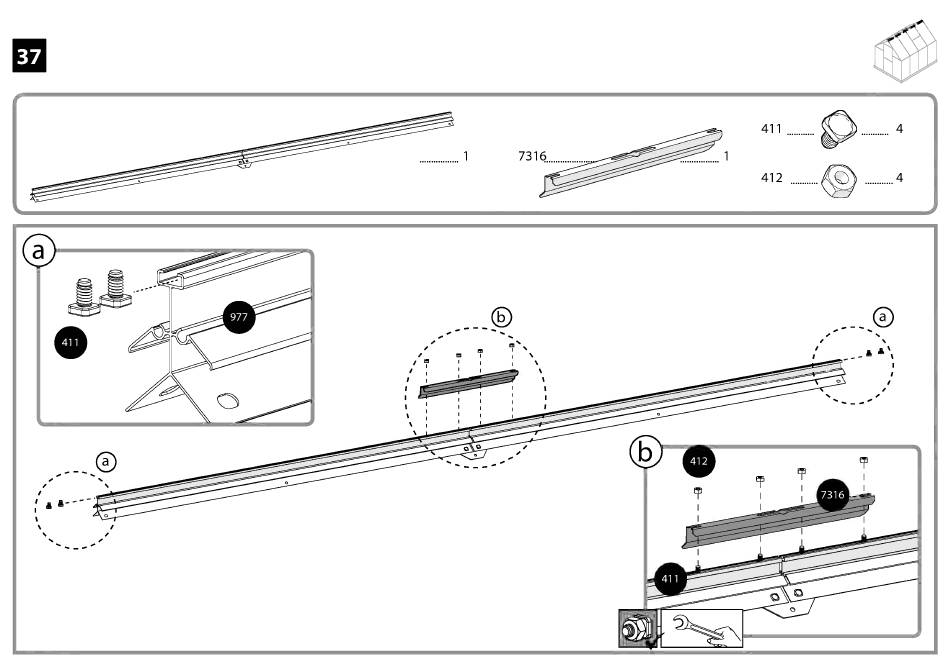 37

1

7316 1

411 4

412 4

a

411

977

b

a

a

b

412

7316

411