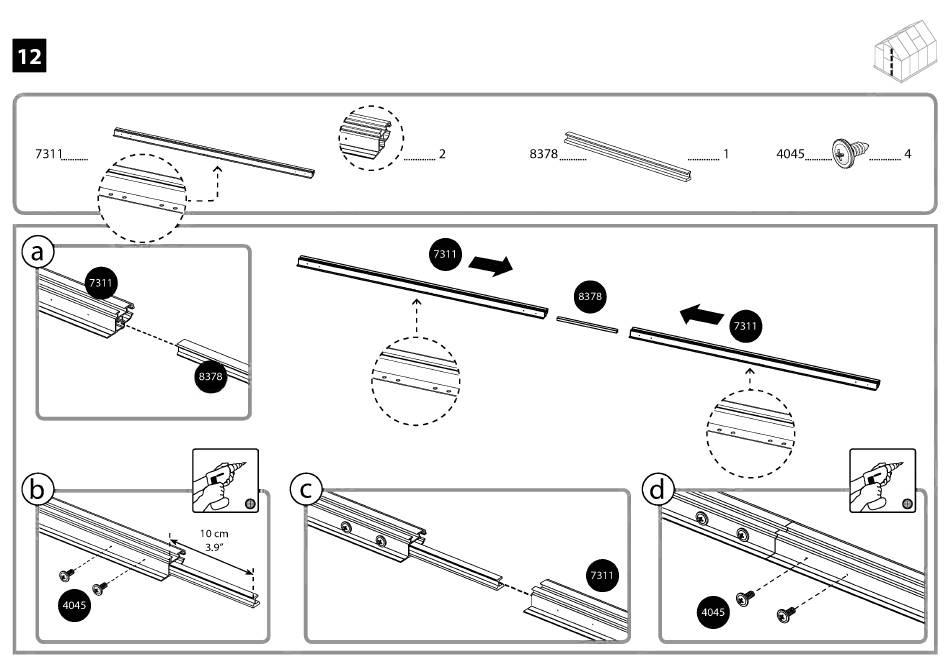 12

7311 2

8378 1

4045 4

a

7311

8378

7311

8378

7311

b

10 cm
3.9"

4045

c

7311

d

4045