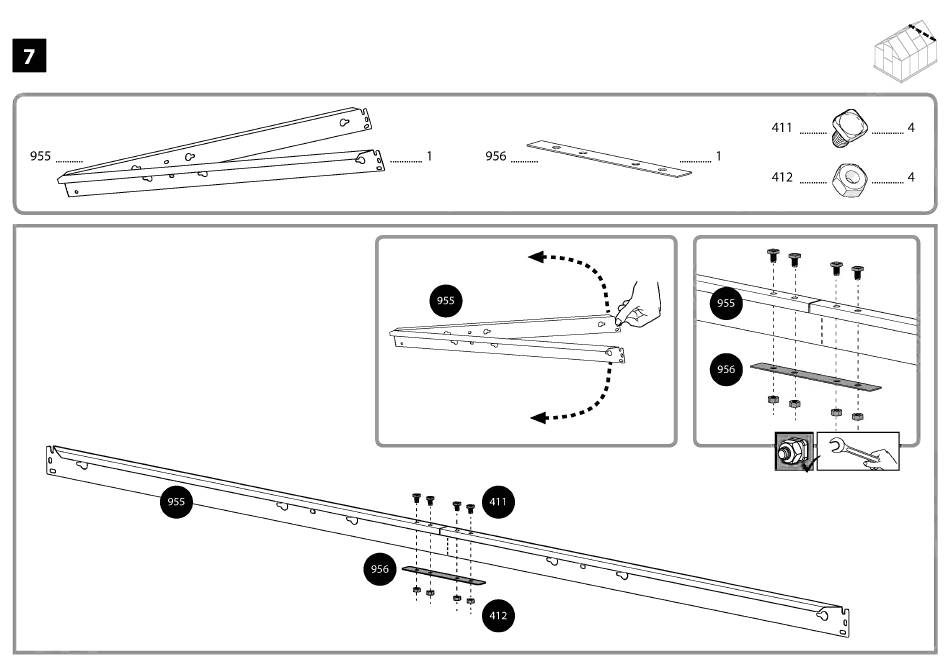 7

955 1

956 1

411 4

412 4

955

955

956

955

411

956

412