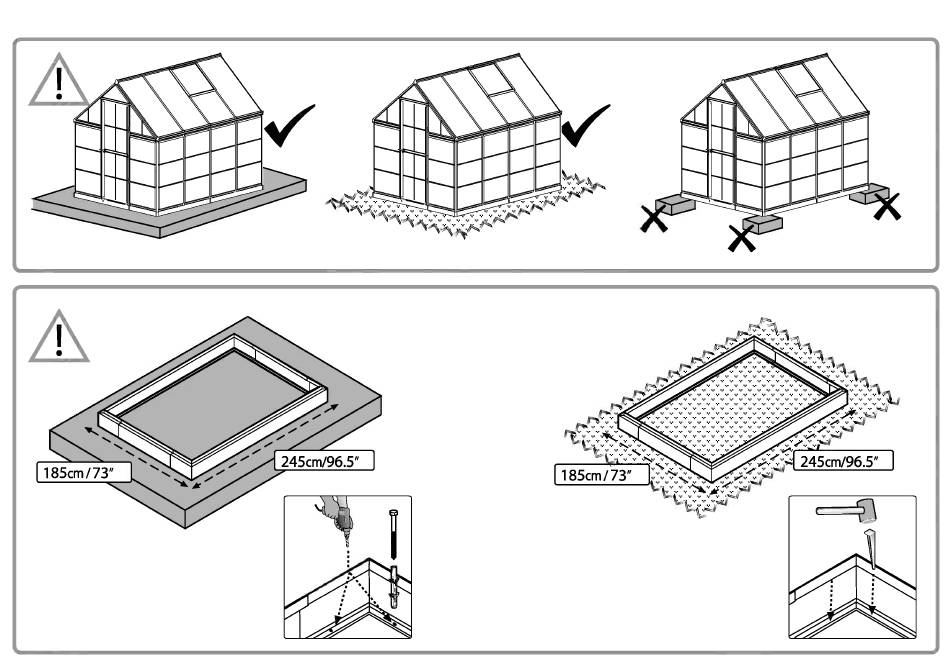 185cm/73"

245cm/96.5"

185cm/73"

245cm/96.5"