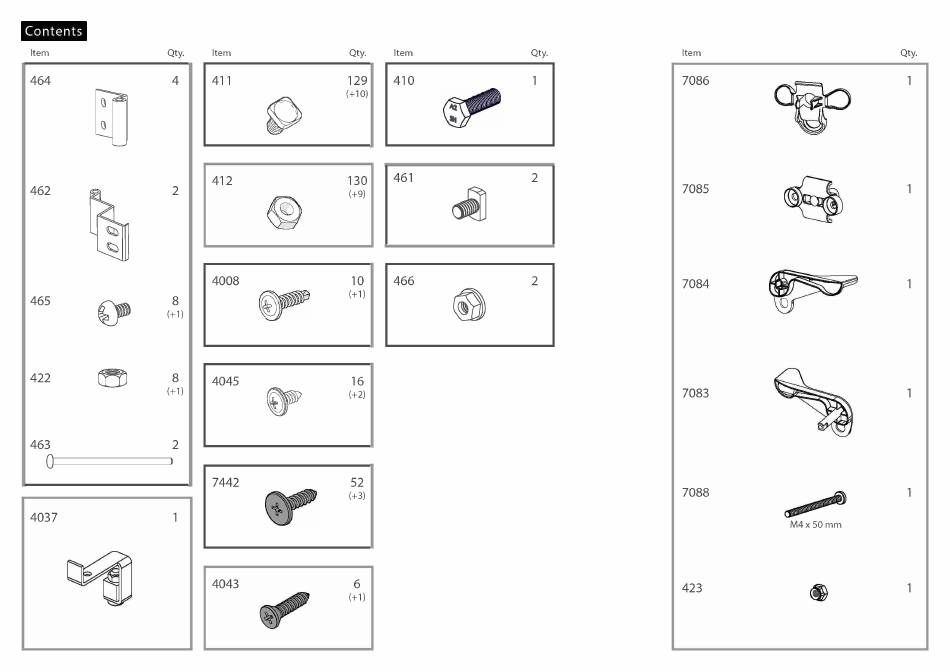 Contents

| Item | Qty. |
|---|---|
| 464 | 4 |
| 462 | 2 |
| 465 | 8 (+1) |
| 422 | 8 (+1) |
| 463 | 2 |
| 4037 | 1 |

| Item | Qty. |
|---|---|
| 411 | 129 (+10) |
| 412 | 130 (+9) |
| 4008 | 10 (+1) |
| 4045 | 16 (+2) |
| 7442 | 52 (+3) |
| 4043 | 6 (+1) |

| Item | Qty. |
|---|---|
| 410 | 1 |
| 461 | 2 |
| 466 | 2 |

| Item | Qty. |
|---|---|
| 7086 | 1 |
| 7085 | 1 |
| 7084 | 1 |
| 7083 | 1 |
| 7088 | 1 |
| 423 | 1 |

M4 x 50 mm