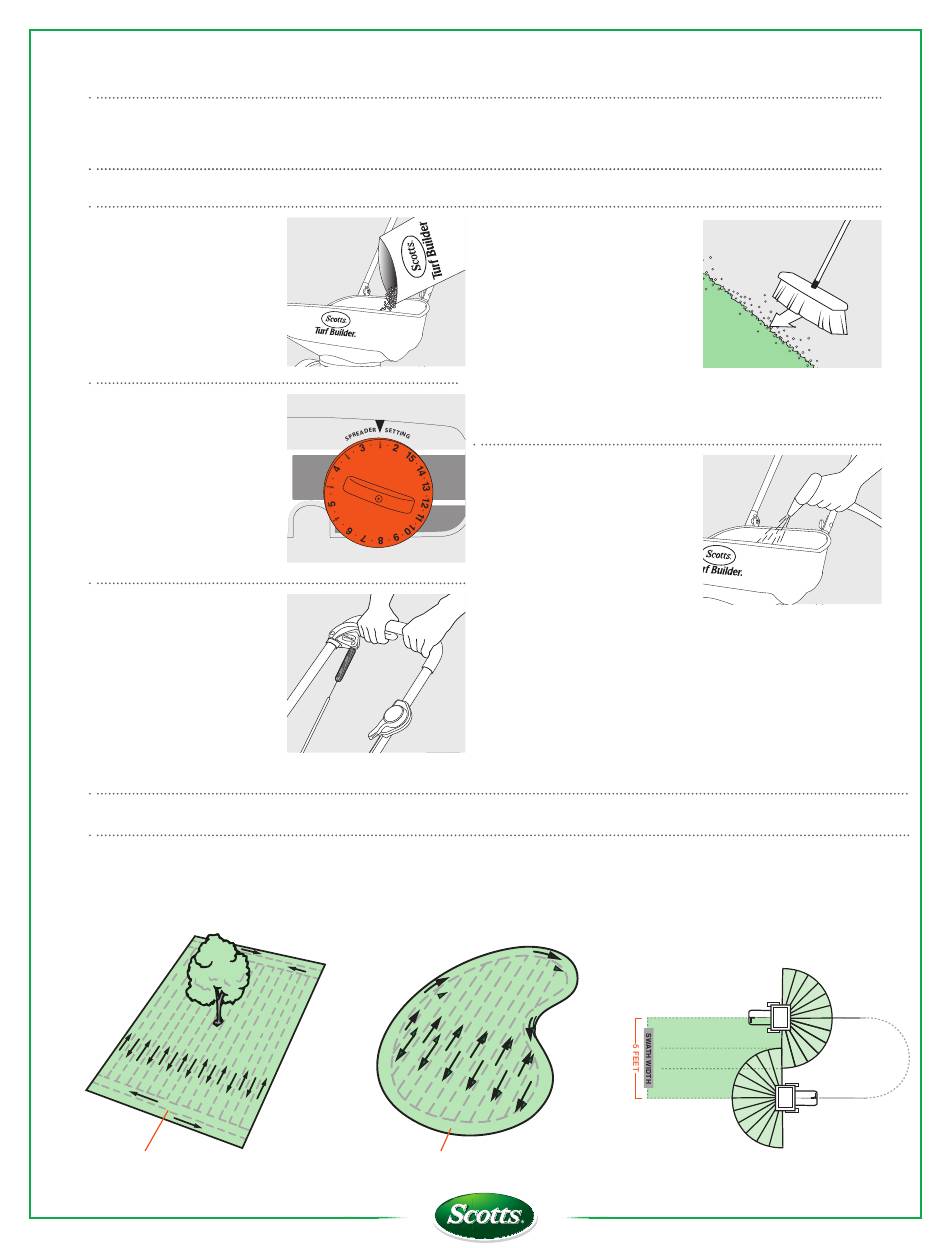 Scotts
Turf Builder

Scotts
Turf Builder.

SPREADER SETTING
1 2 15 14 13 12 11 10 9 8 7 6 5 4 3

Scotts
Turf Builder.

SWATH WIDTH
5 FEET

Scotts