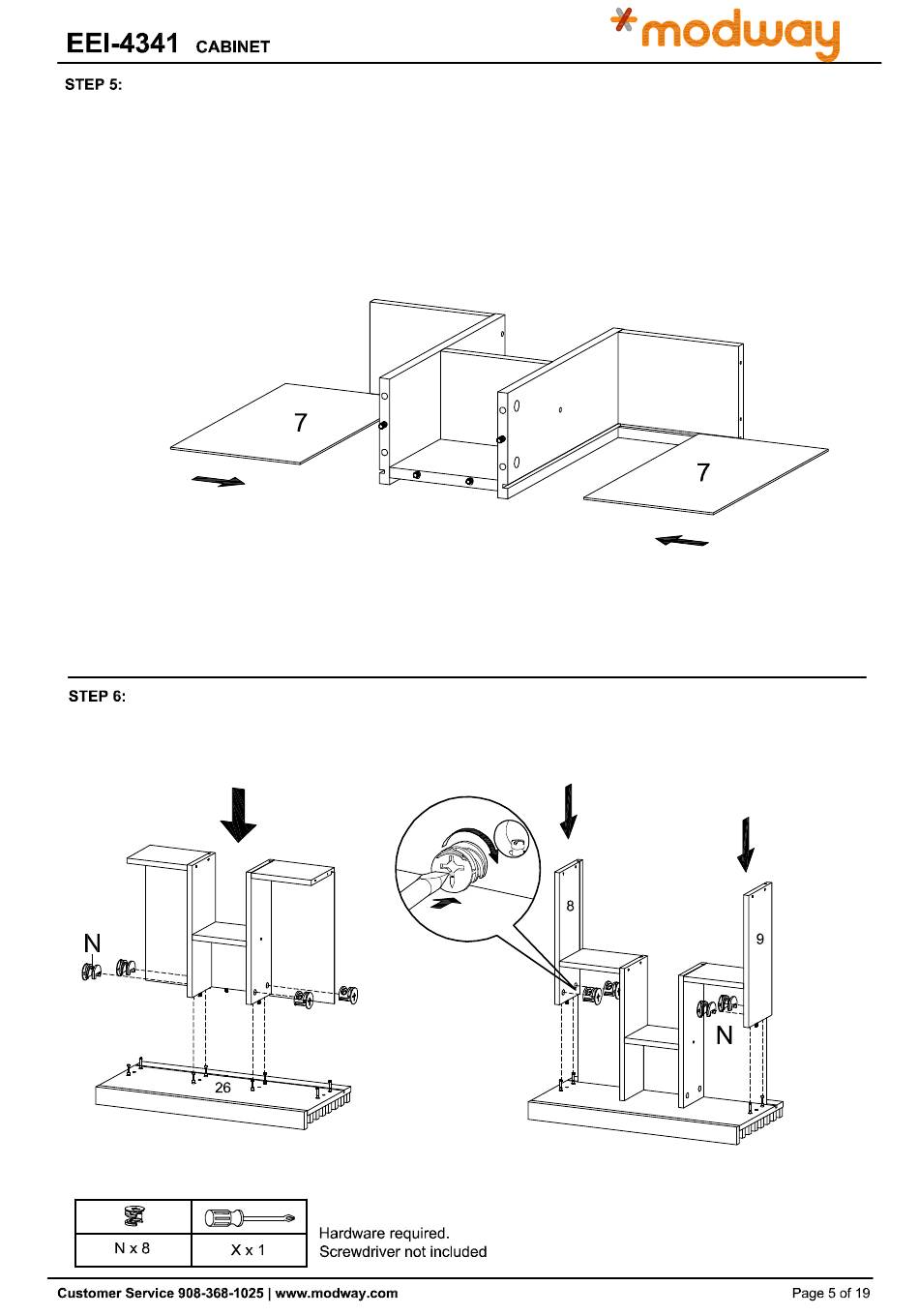 EEI-4341 CABINET

modway

STEP 5:

7

7

STEP 6:

N

26

8

9

N

| | |
|---|---|
| N x 8 | X x 1 |

Hardware required.
Screwdriver not included

Customer Service 908-368-1025 | www.modway.com

Page 5 of 19