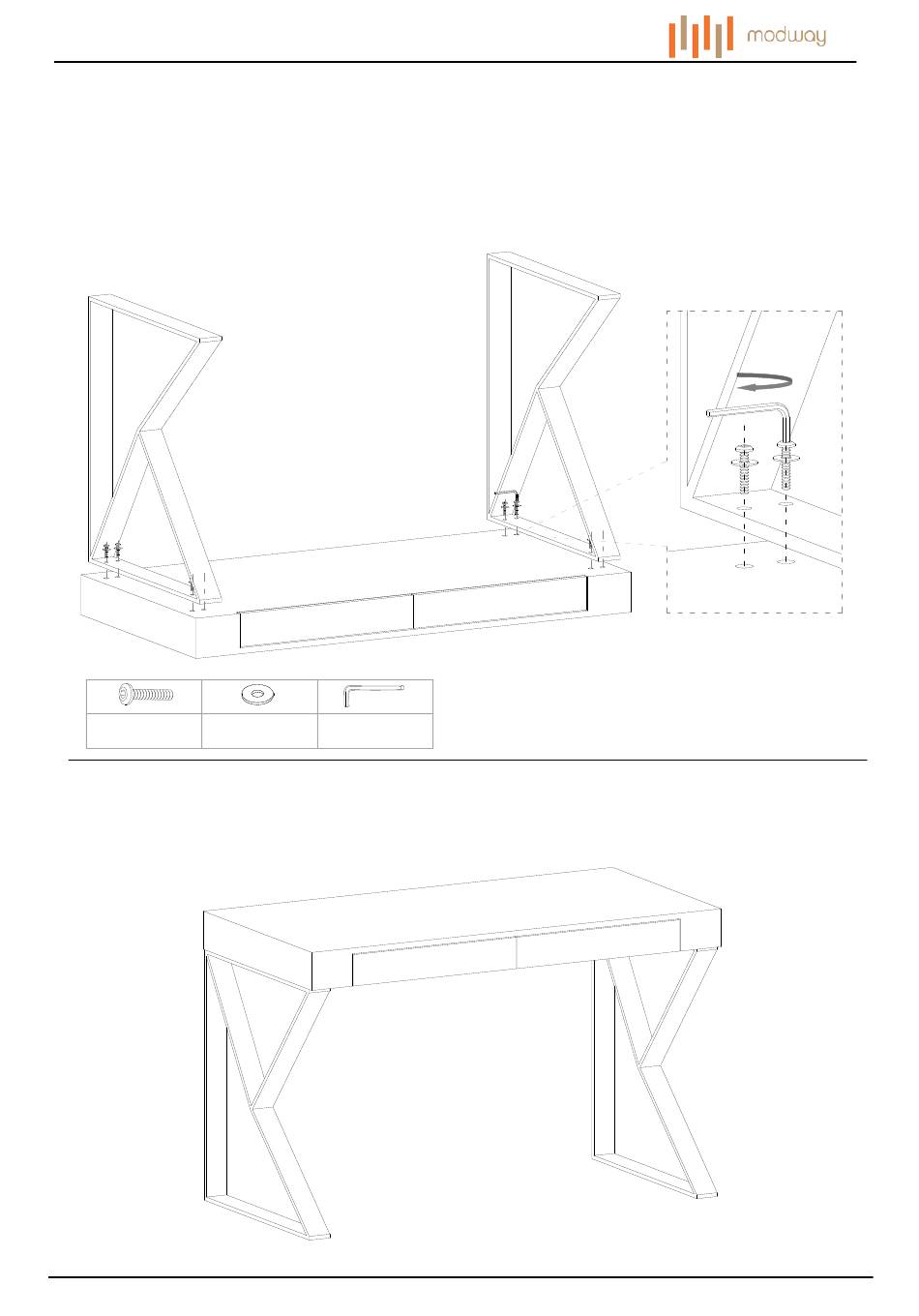 modway