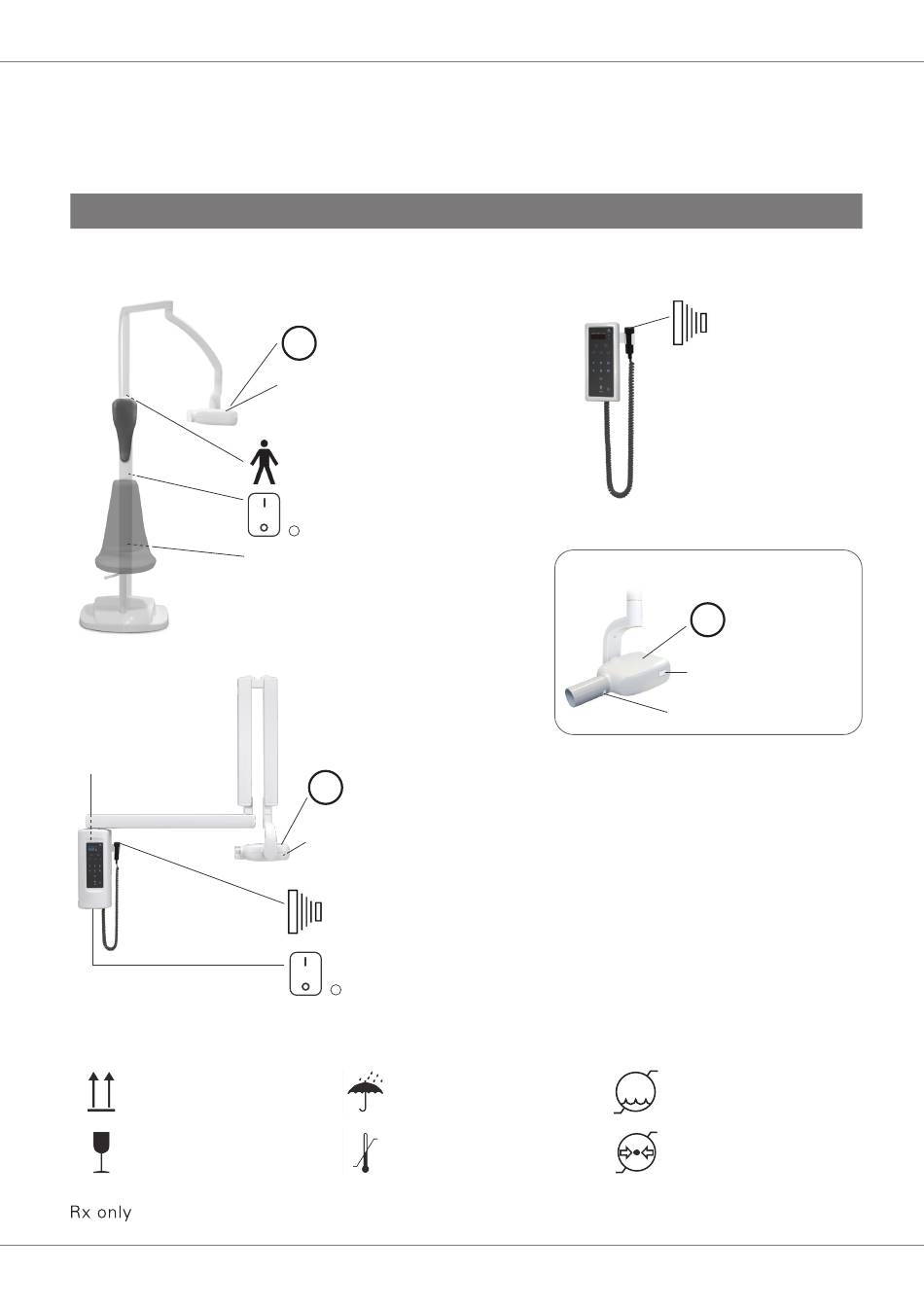 Rx only