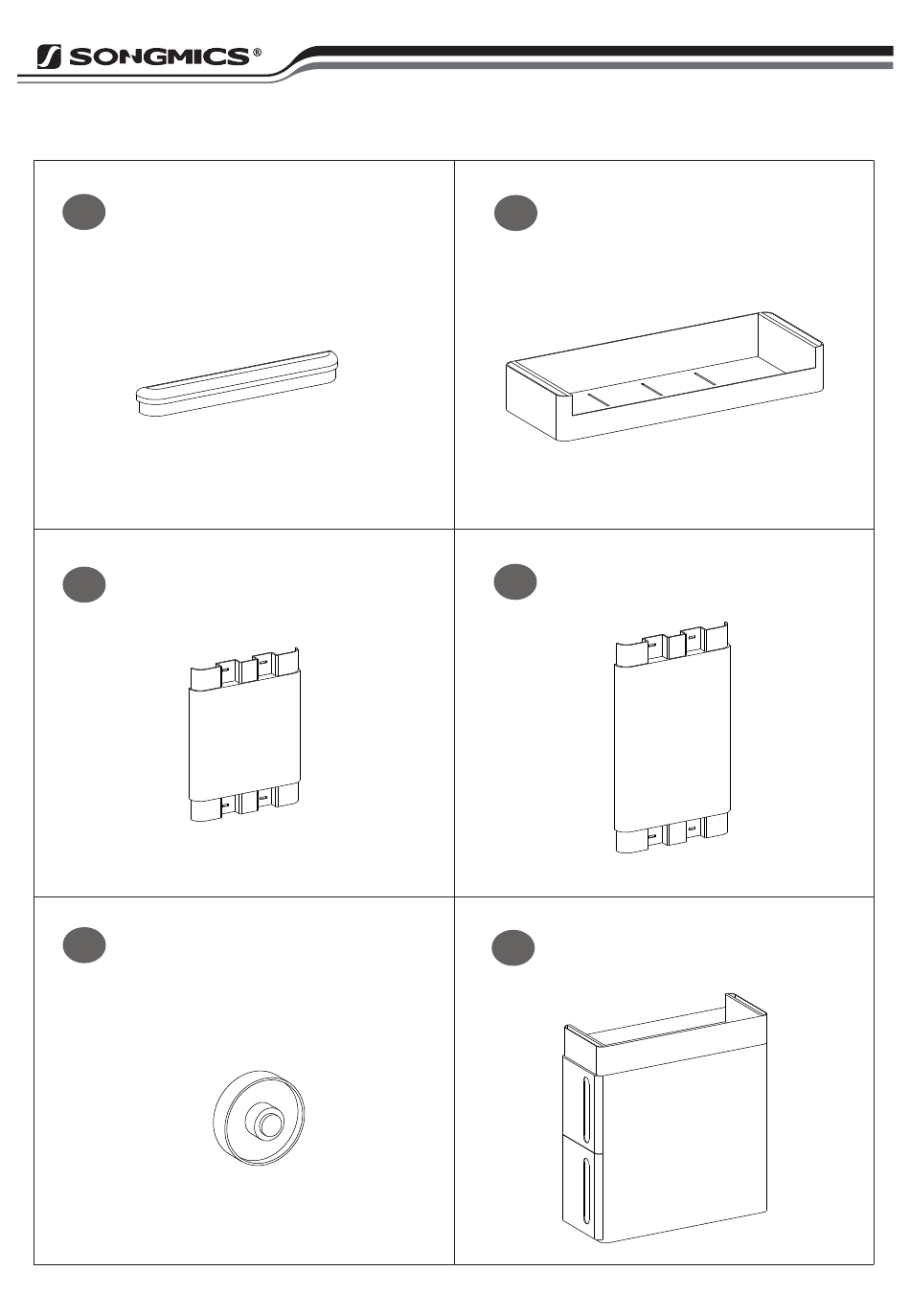 SONGMICS®