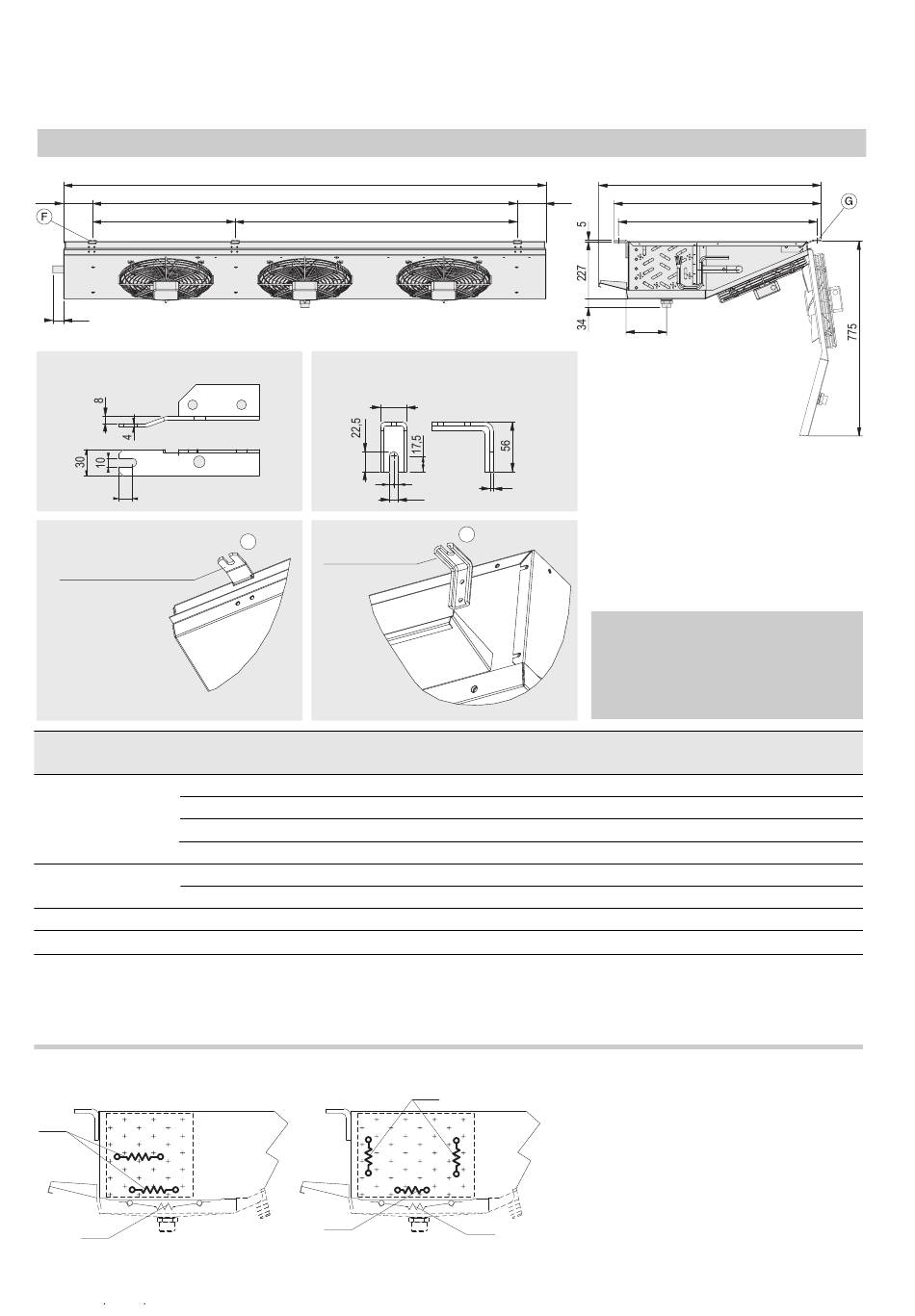 F

G

5

227

34

775

8

4

30

10

22,5

17,5

56