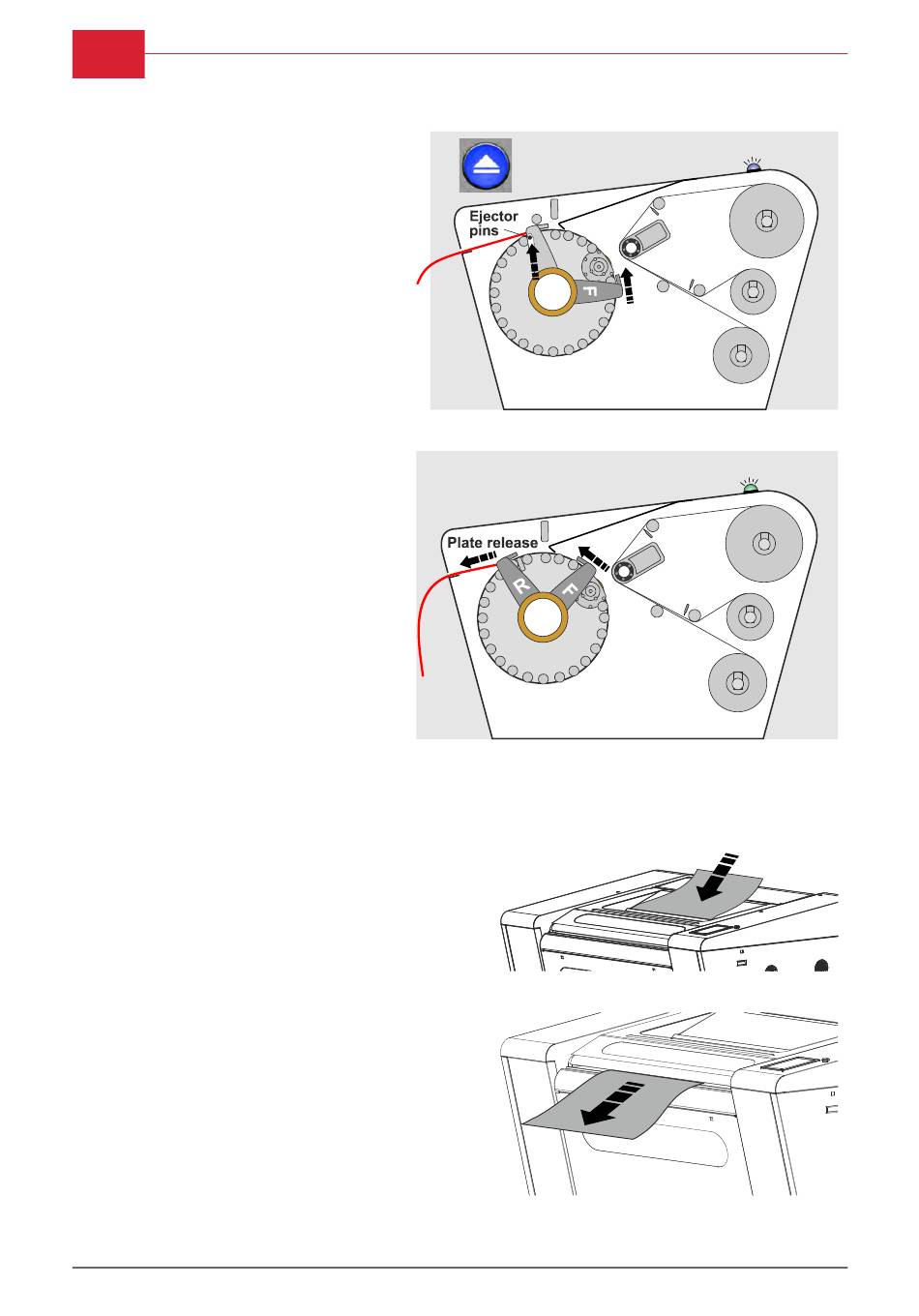 Ejector pins

F

Plate release

R

F