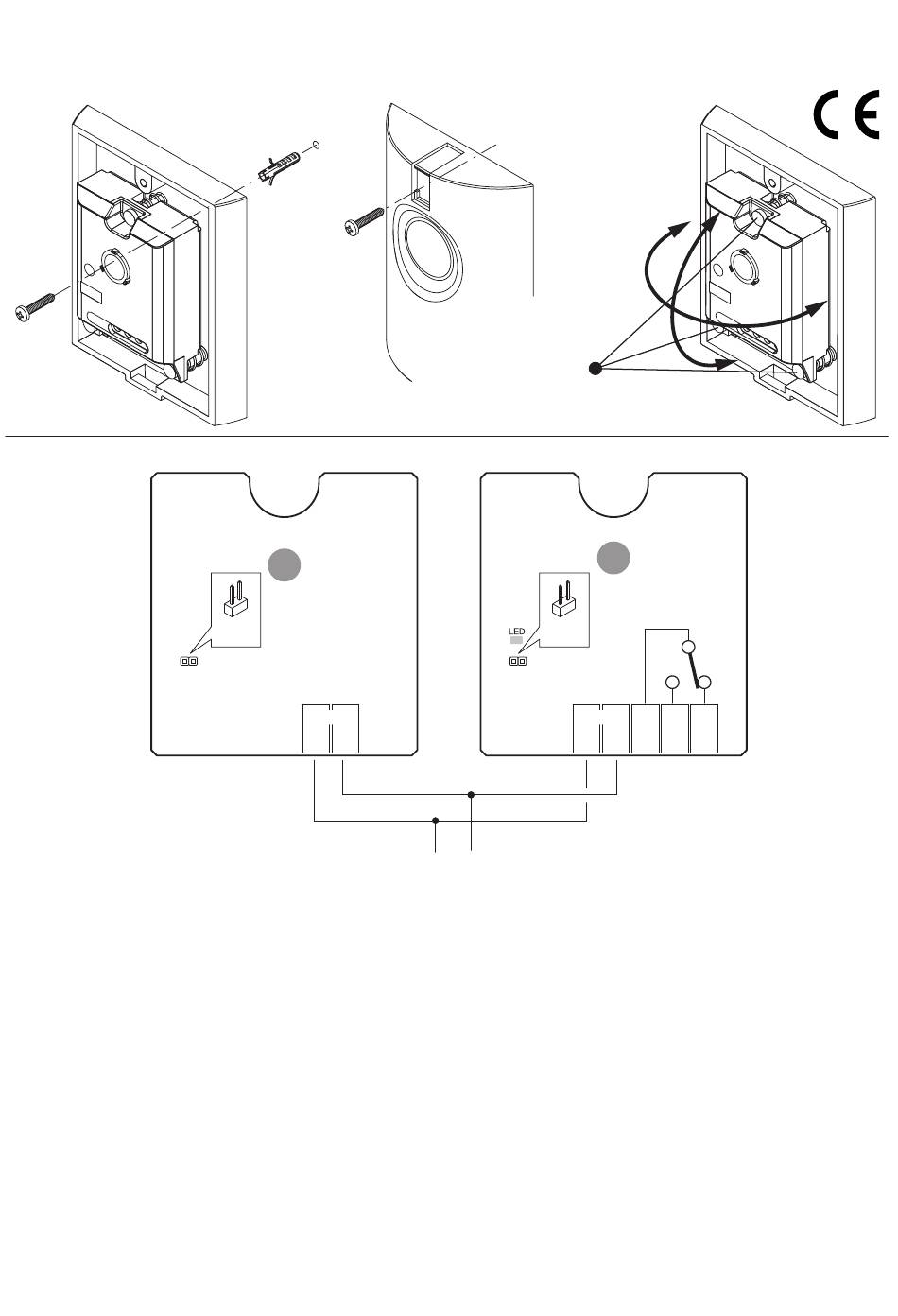 CE

LED