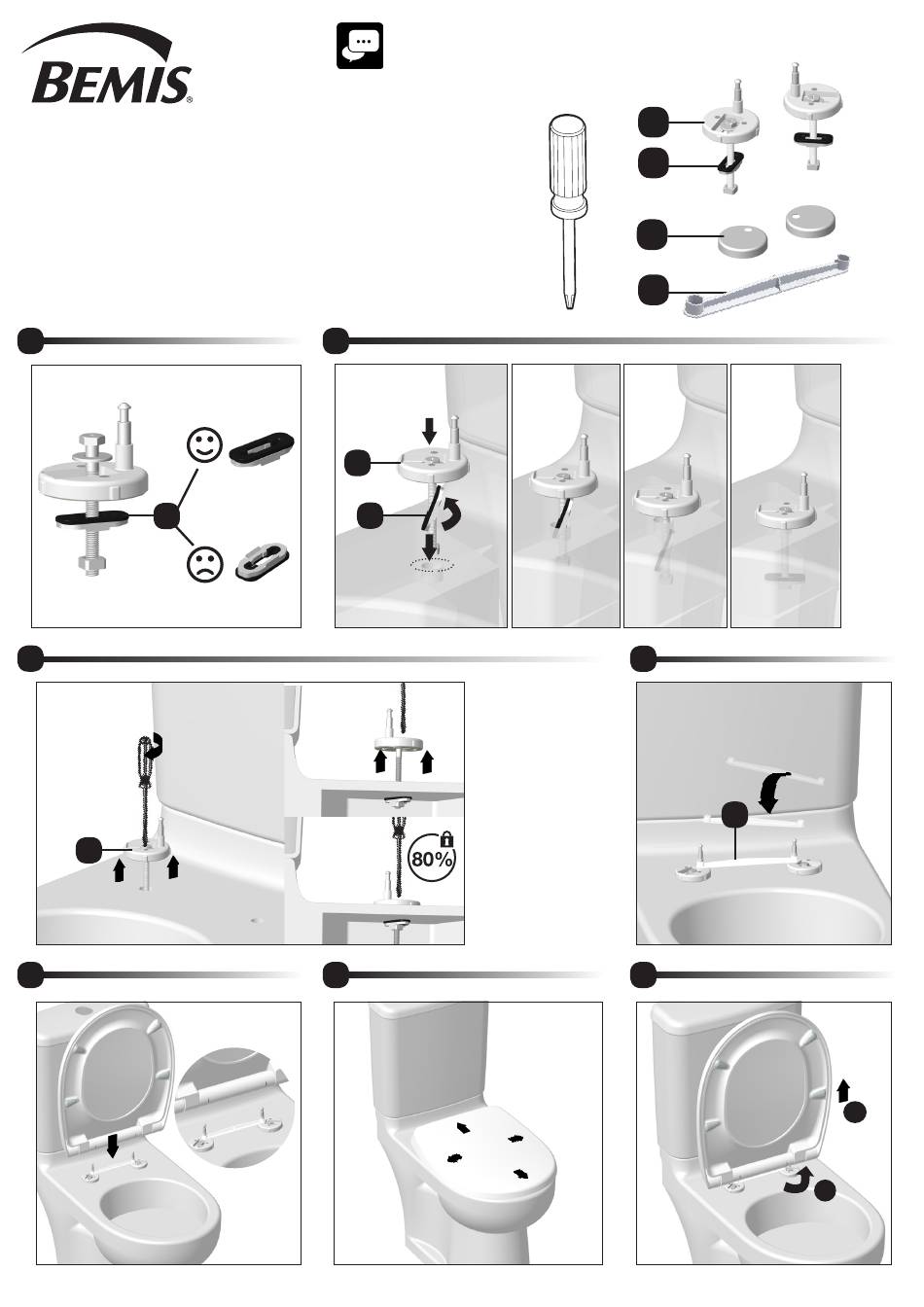 BEMIS®

80%