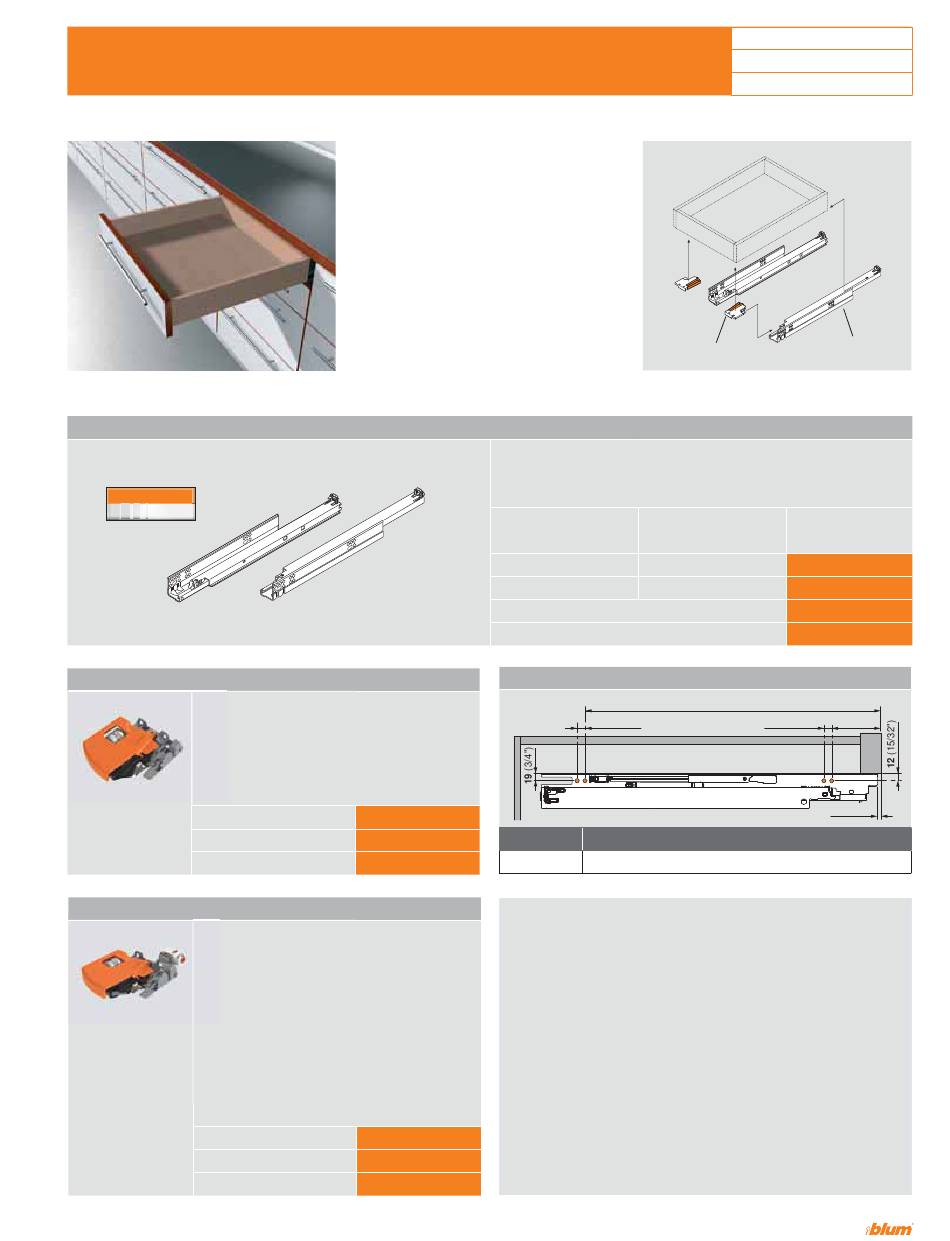 19 (3/4")

12 (15/32")

blum