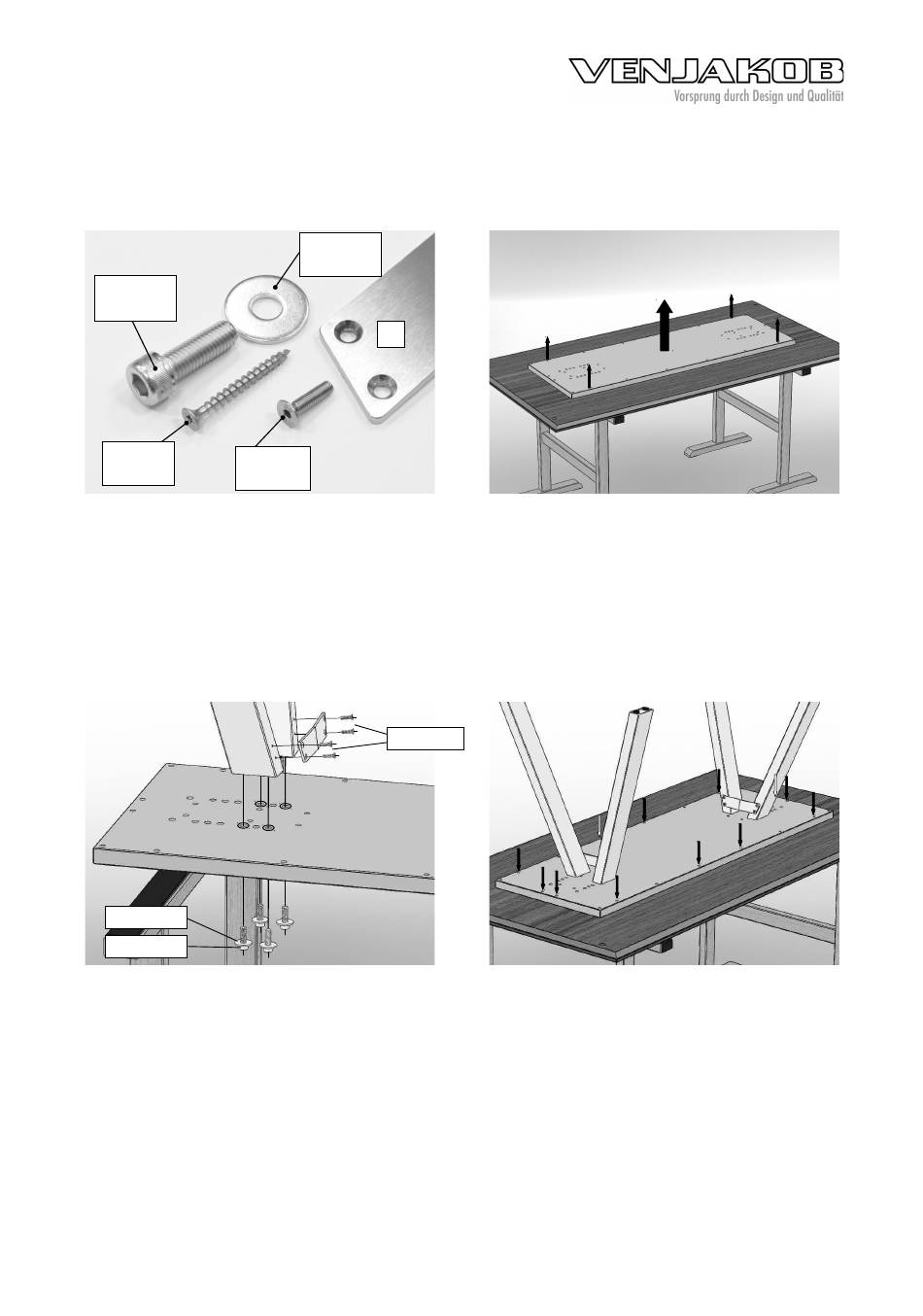 VENJAKOB
Vorsprung durch Design und Qualität