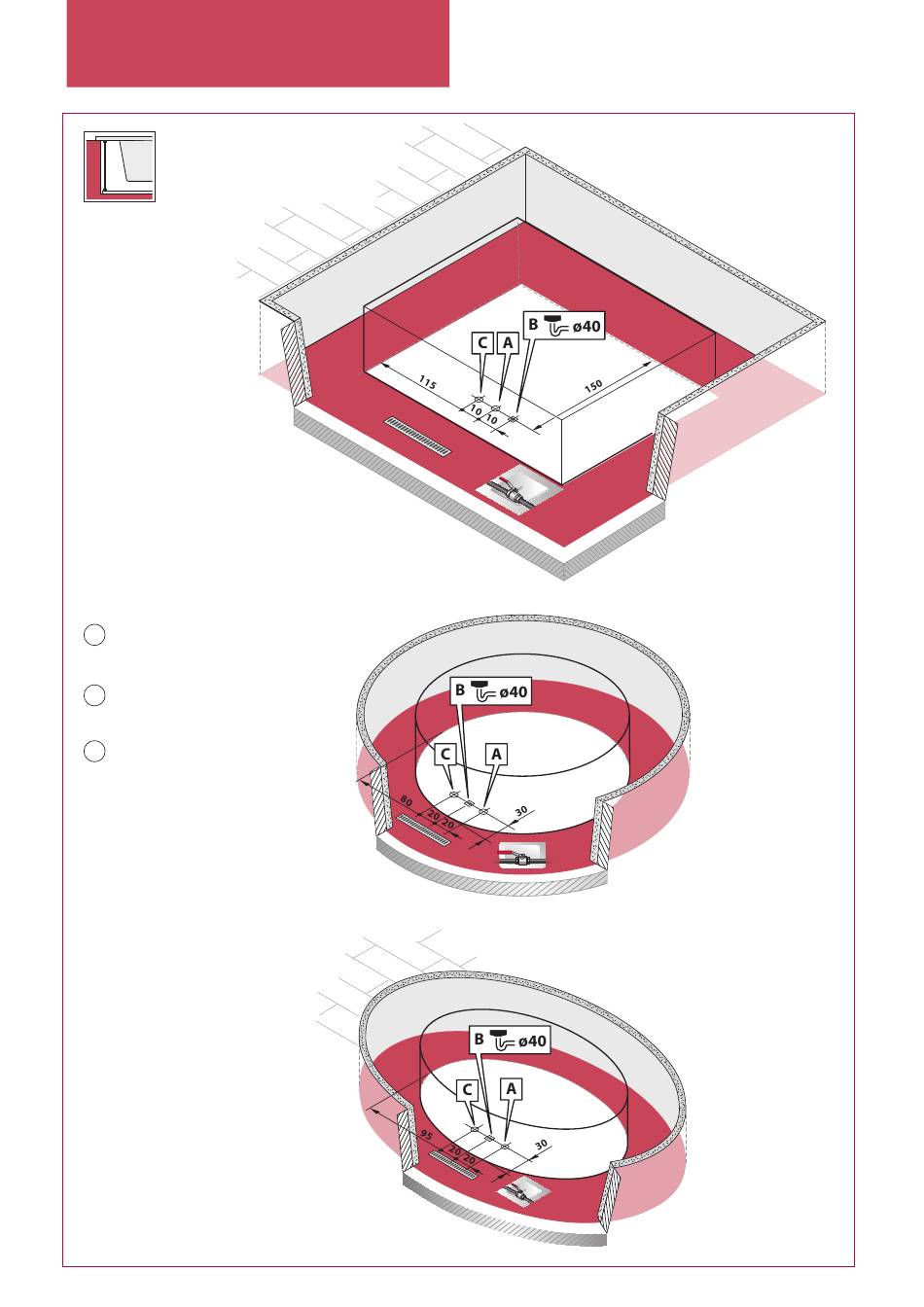 B ø40
C A
115
150
10 10

B ø40
C A
80
20 20
30

B ø40
C A
95
20 20
30