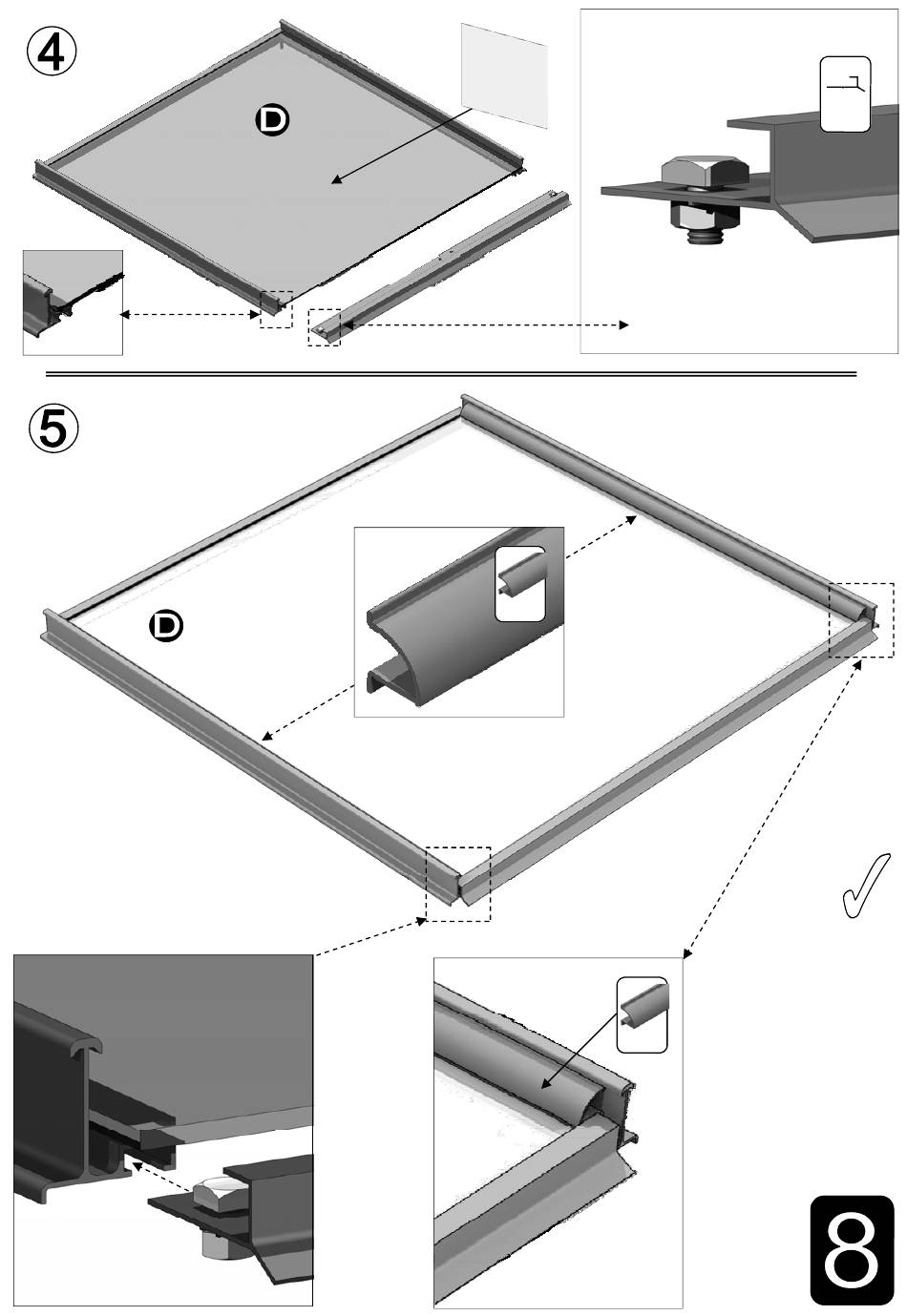 ④

D

⑤

D

8