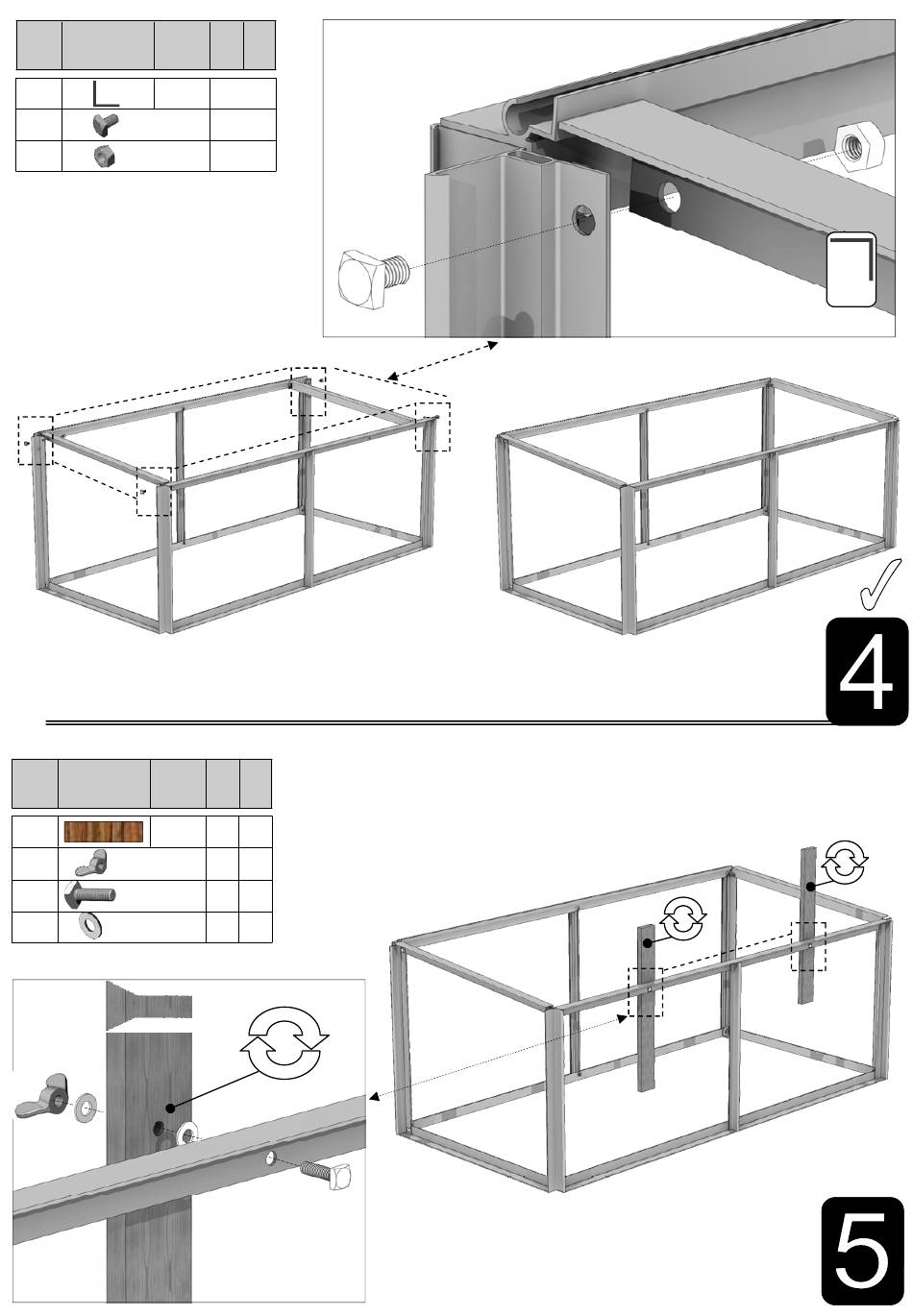 4

5