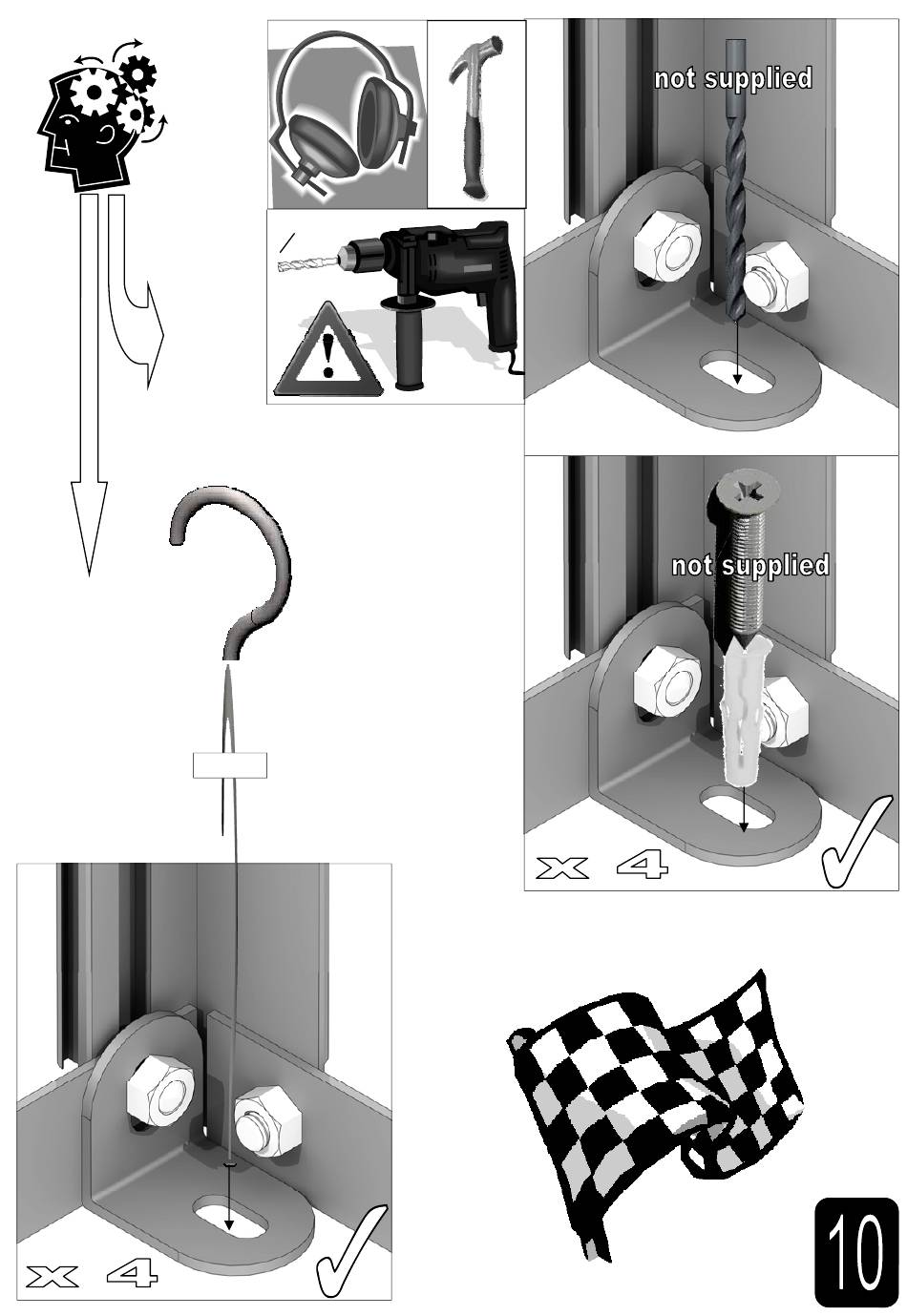 not supplied

not supplied

x 4

x 4

10