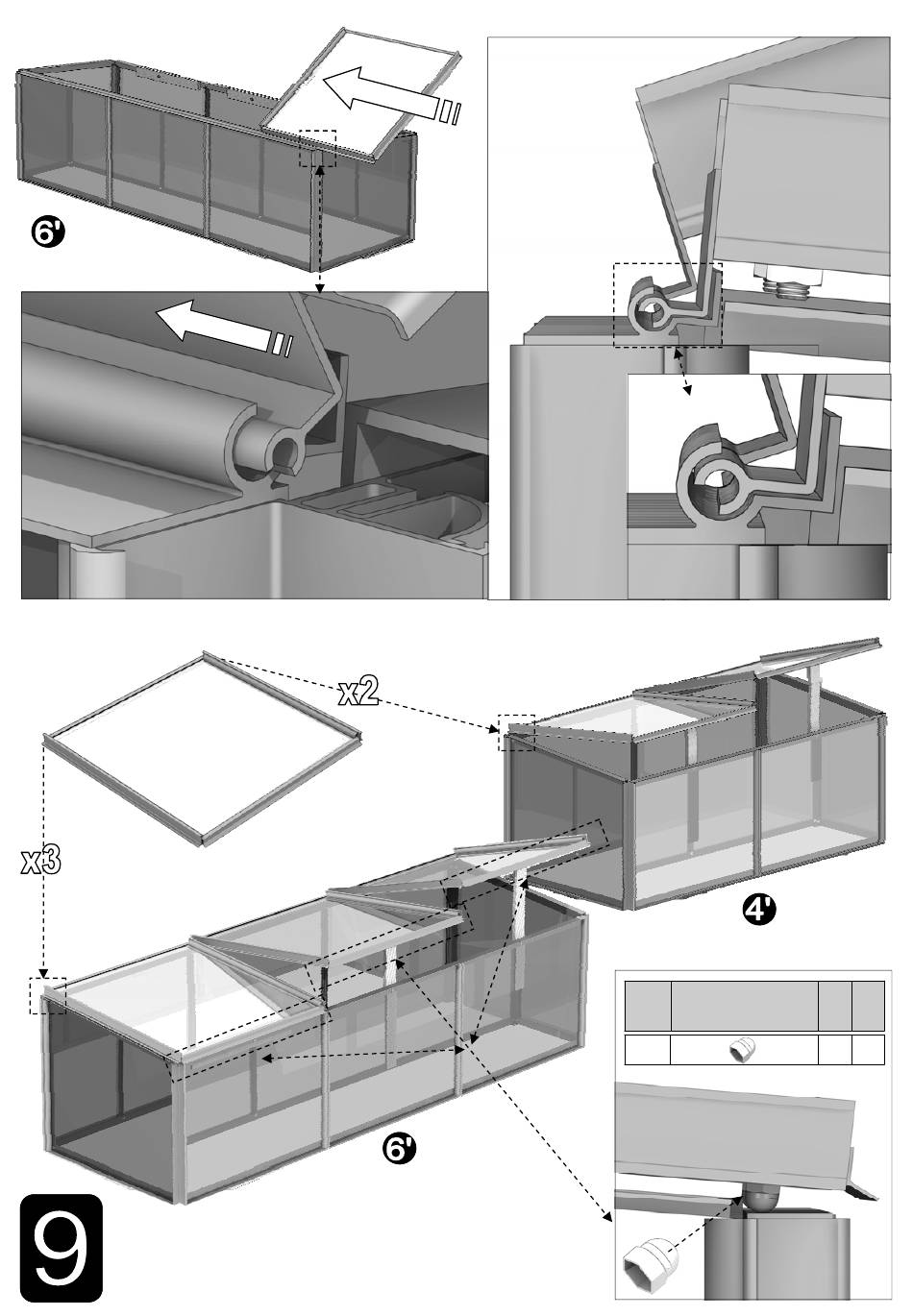 6'

x2

x3

4'

6'

9