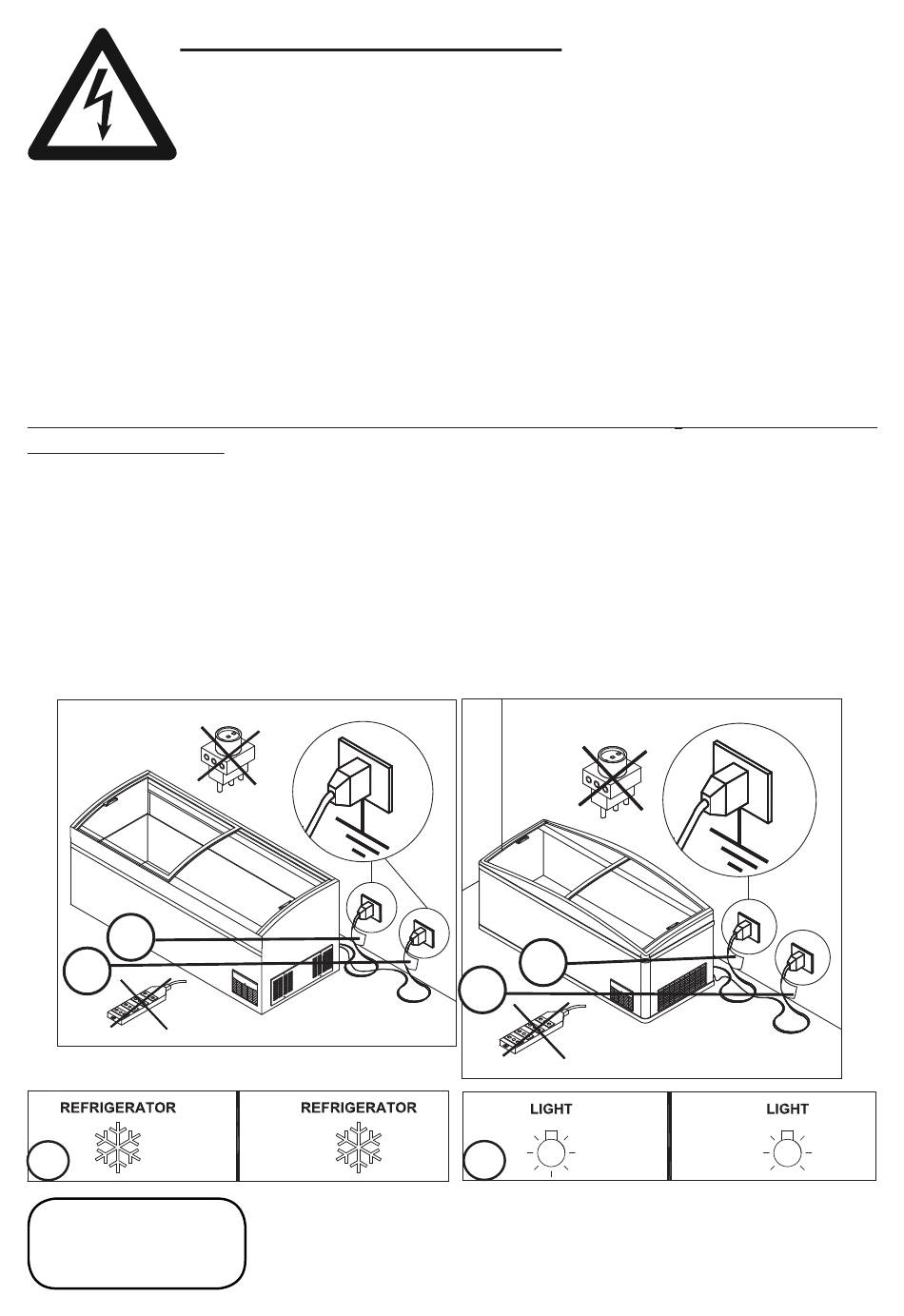 REFRIGERATOR

REFRIGERATOR

LIGHT

LIGHT