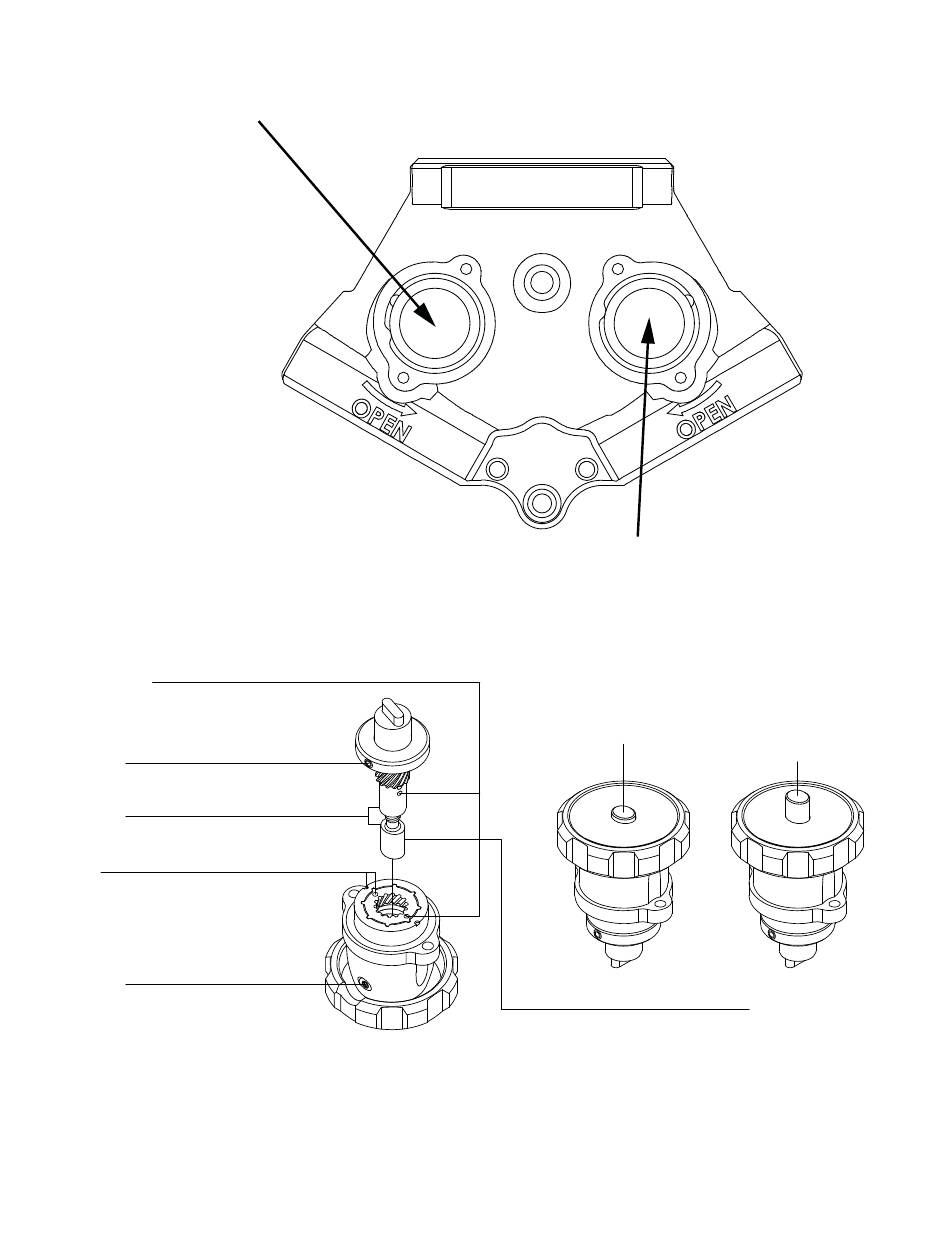 OPEN

OPEN