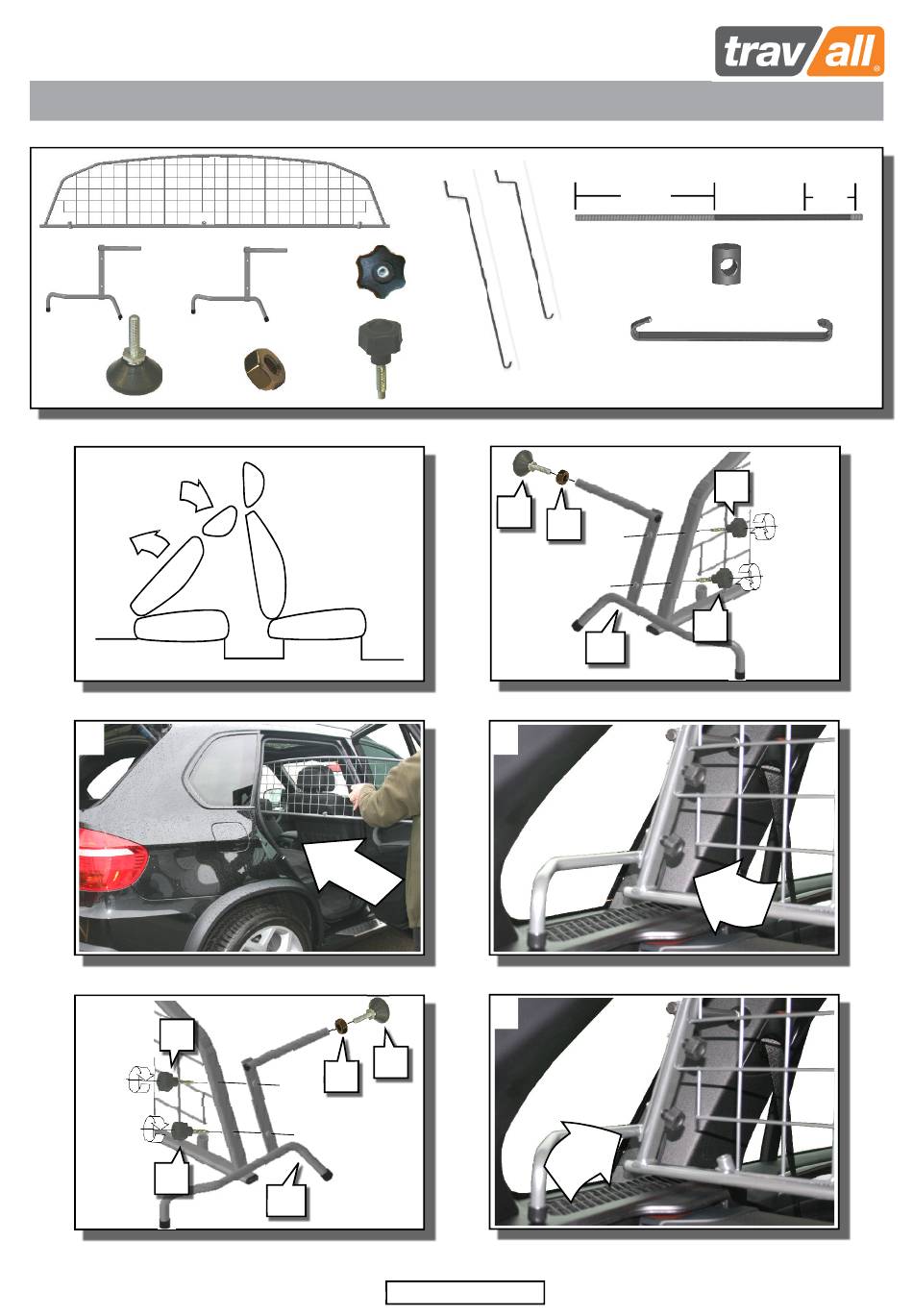 trav/all®