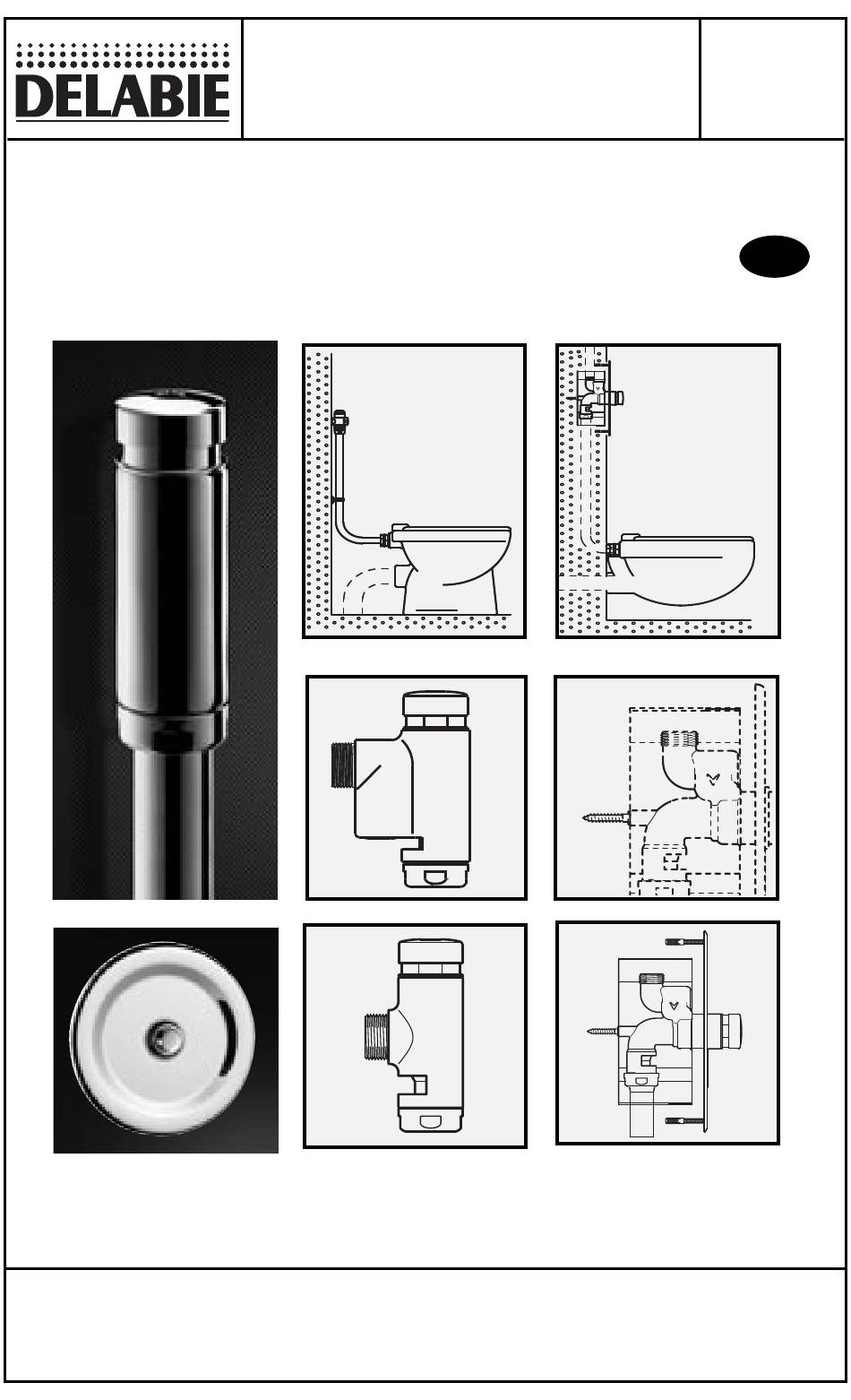 DELABIE