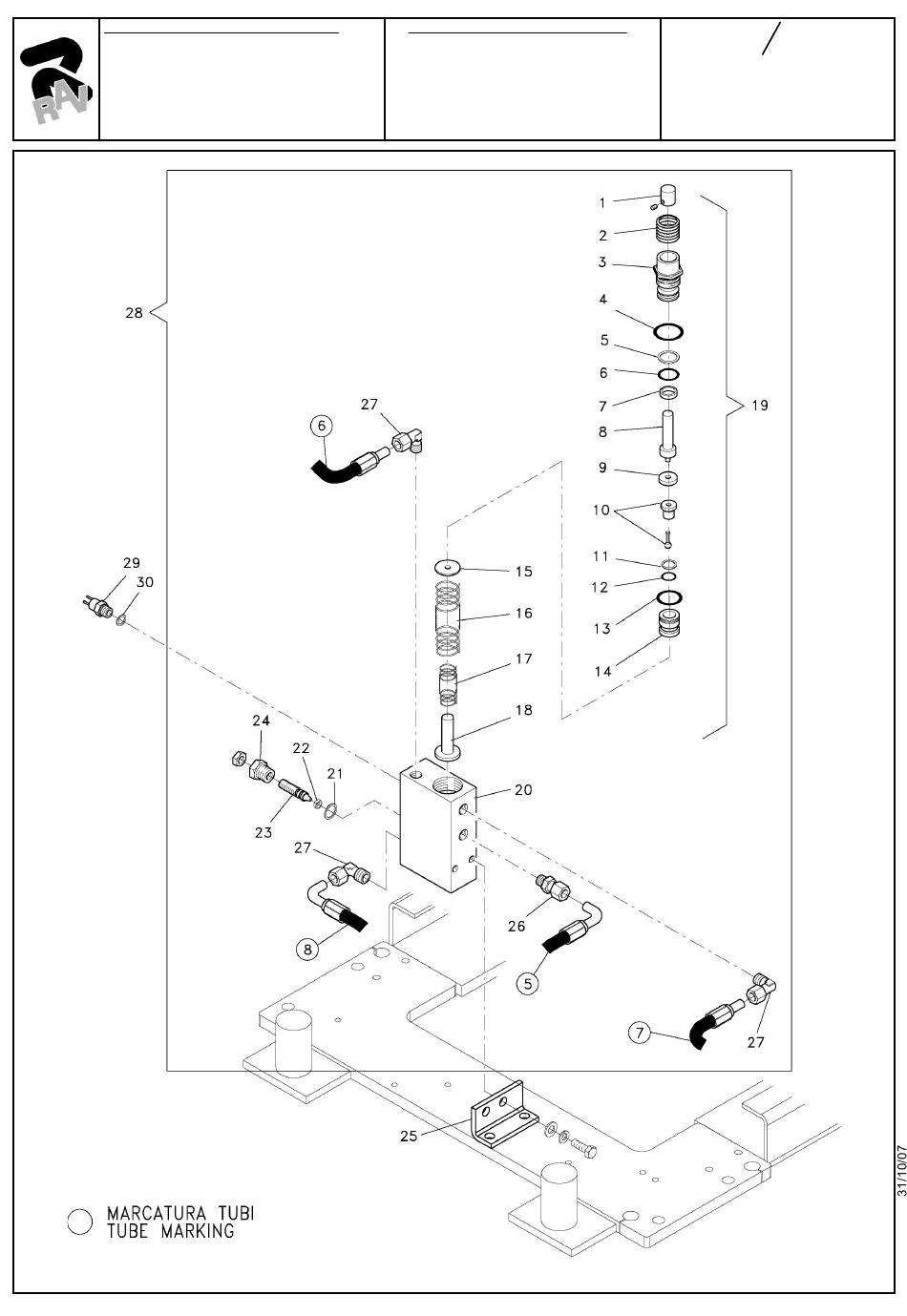 RAV

/

28

1
2
3
4
5
6
7
8
9
10
11
12
13
14

19

27

6

15
16
17
18

29
30

24
22
21
23

20

27

8

26

5

7

27

25

MARCATURA TUBI
TUBE MARKING

31/10/07