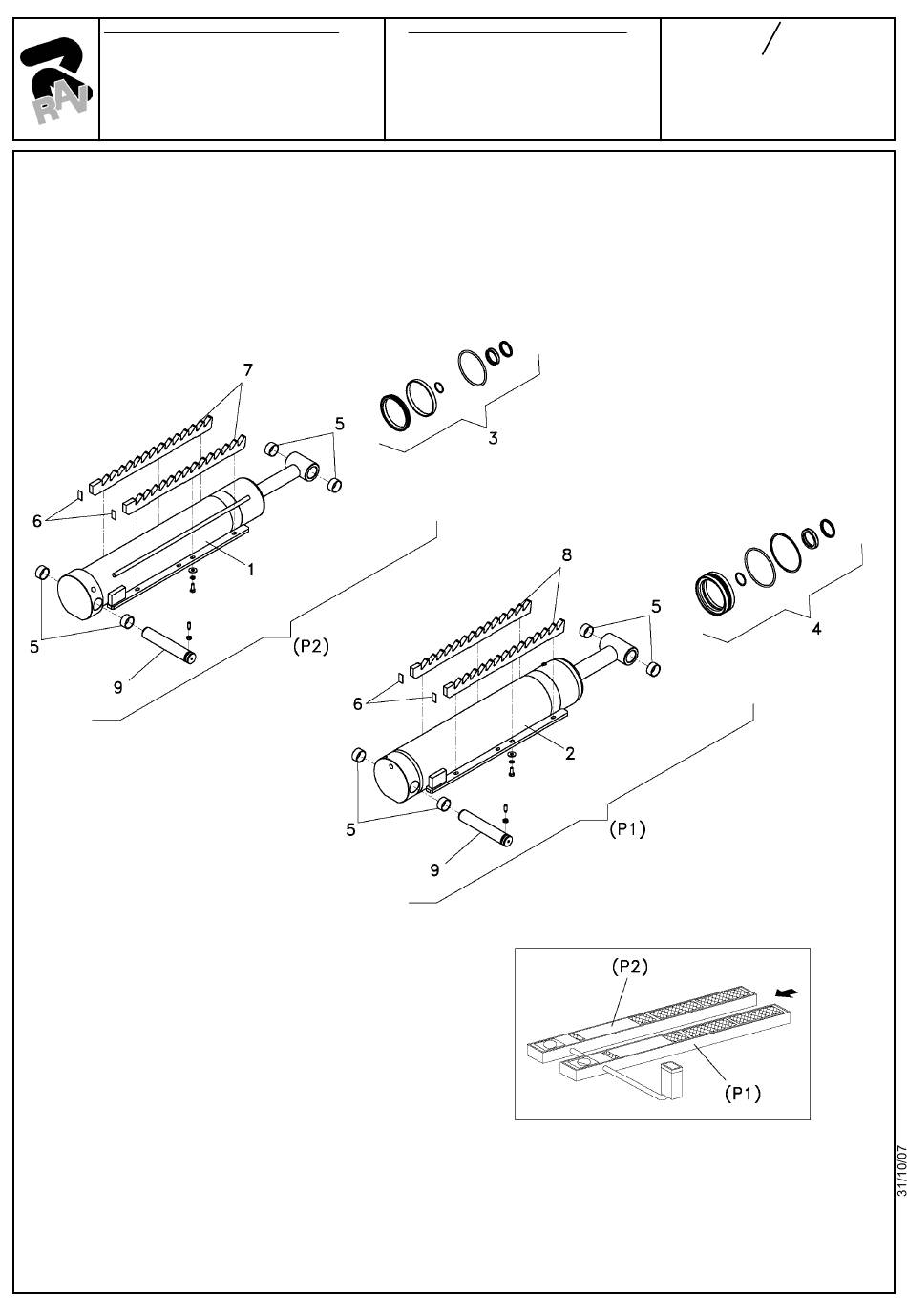 RAV

/

7
5
3
6
1
5
(P2)
9
8
5
4
6
2
5
(P1)
9

(P2)
(P1)

31/10/07