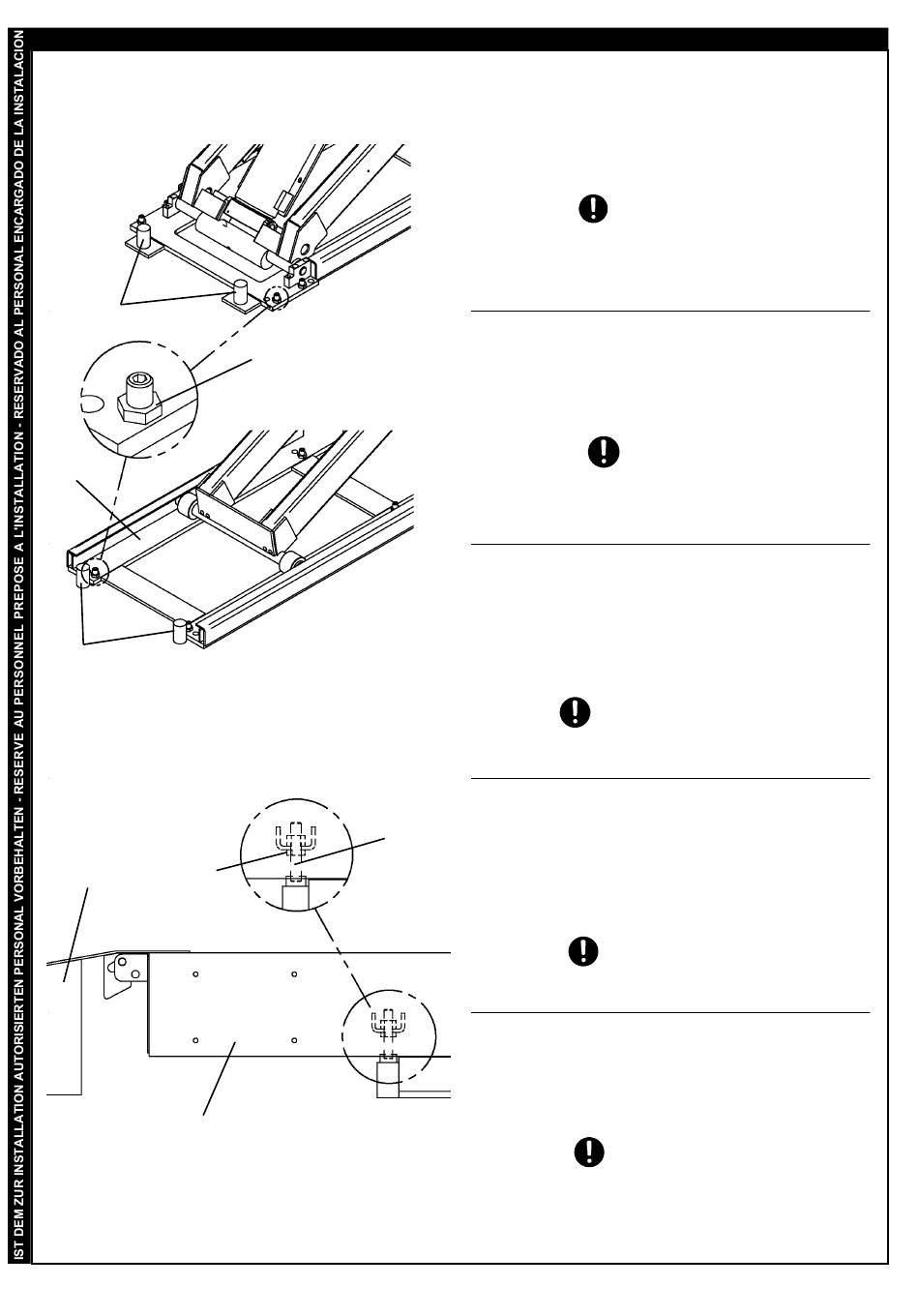 IST DEM ZUR INSTALLATION AUTORISIERTEN PERSONAL VORBEHALTEN - RESERVE AU PERSONNEL PREPOSE A L'INSTALLATION - RESERVADO AL PERSONAL ENCARGADO DE LA INSTALACION