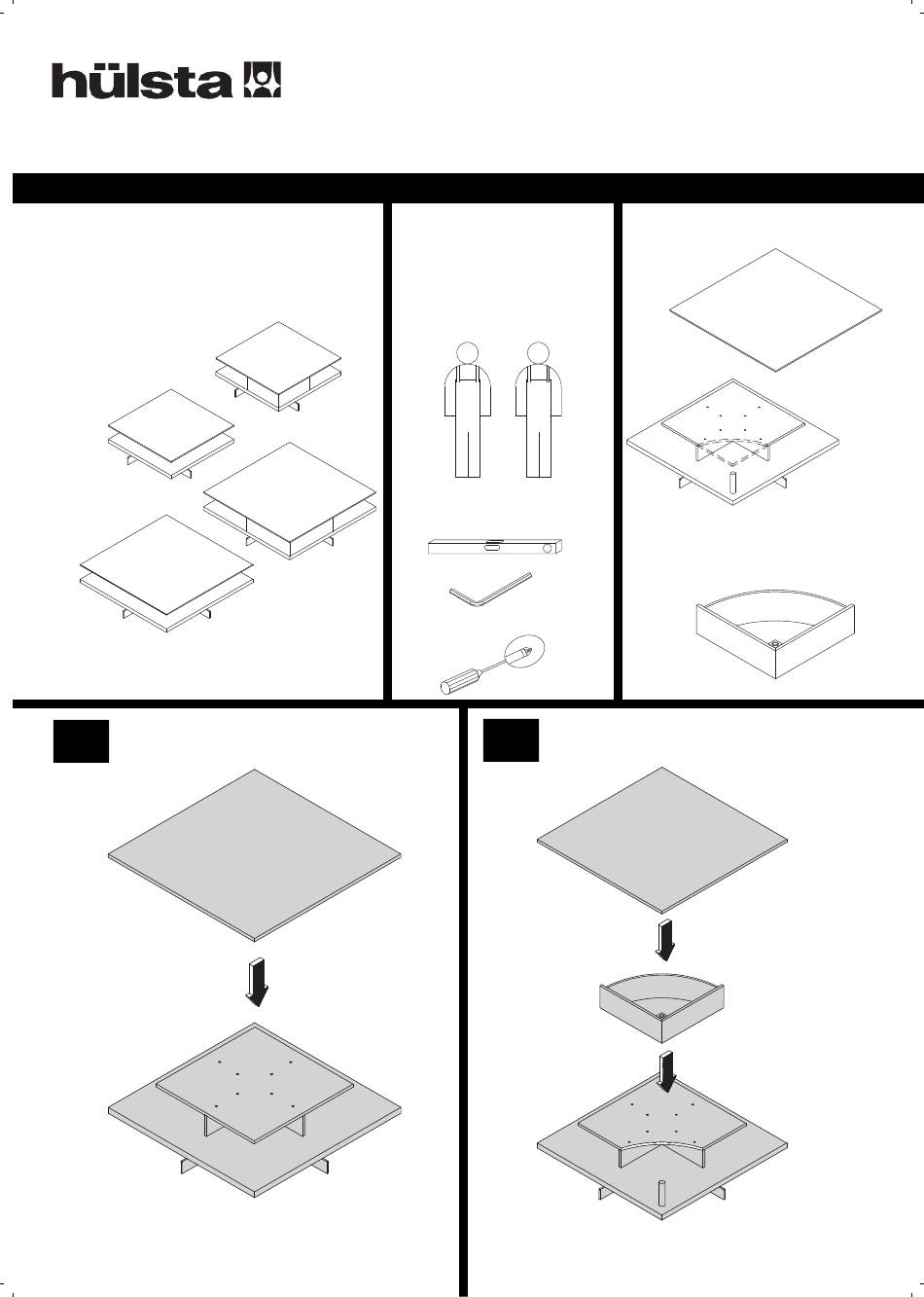 hülsta