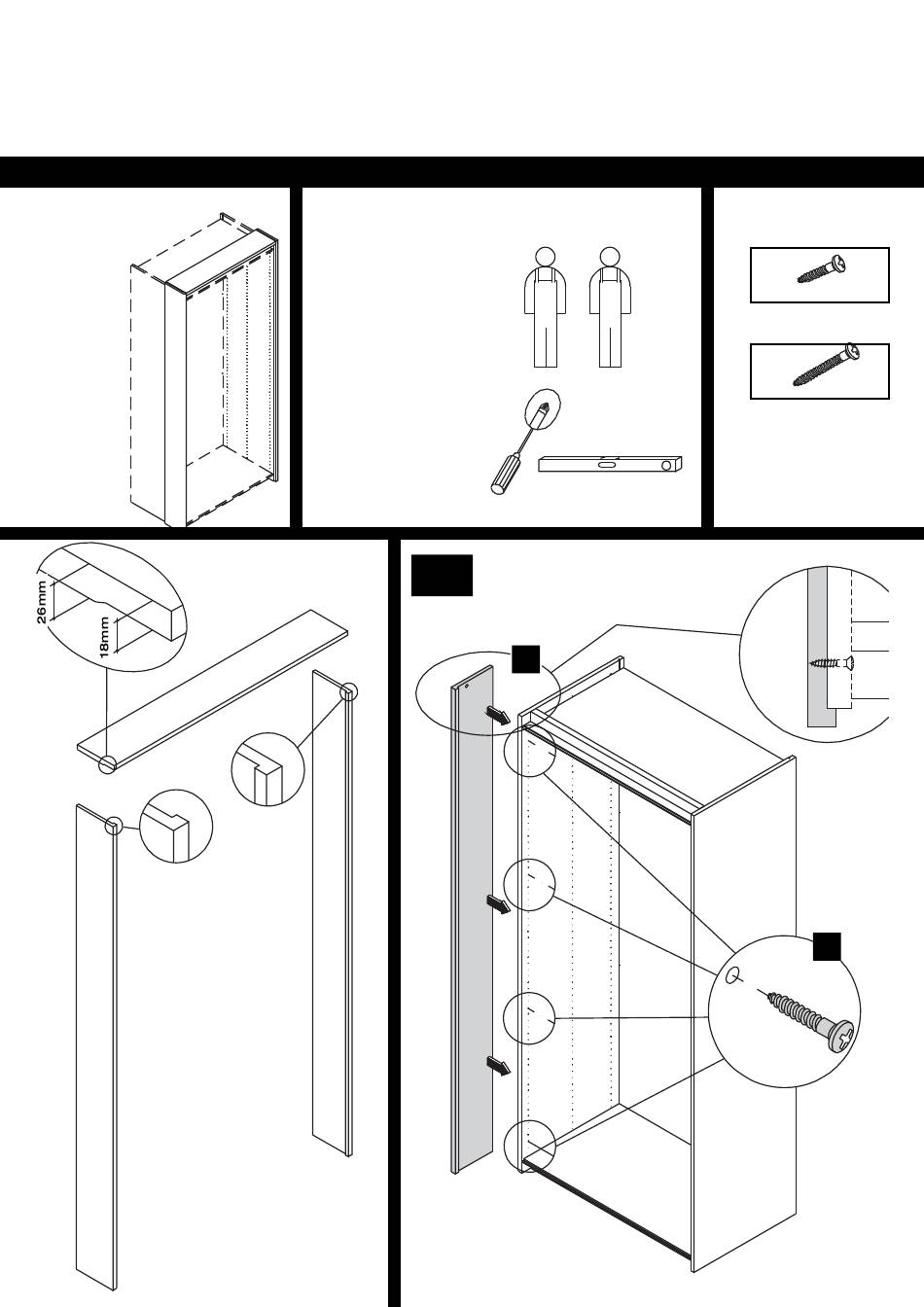 26mm
18mm