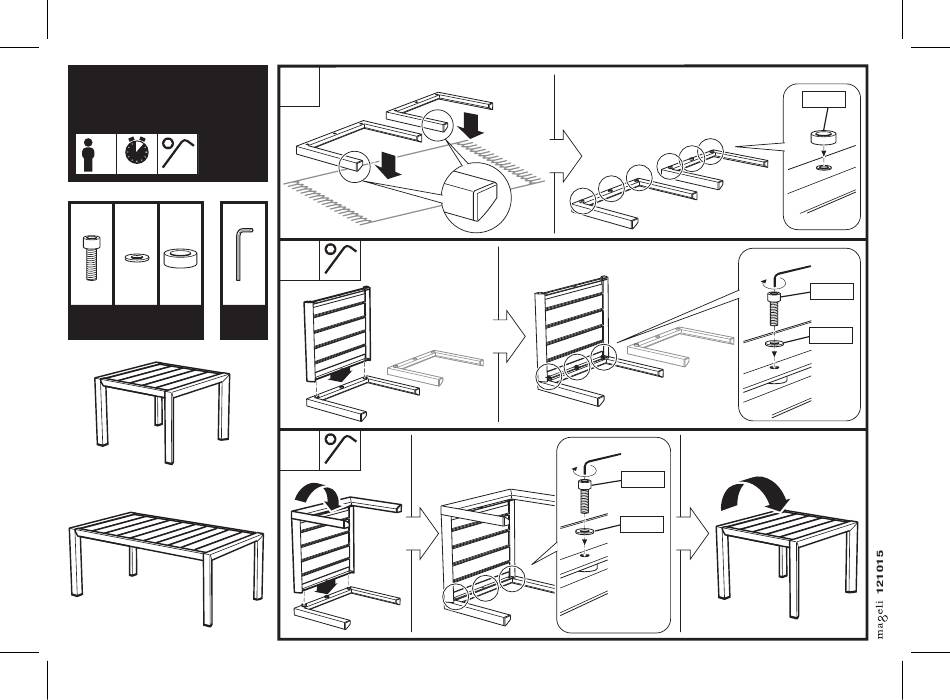 mageli 121015