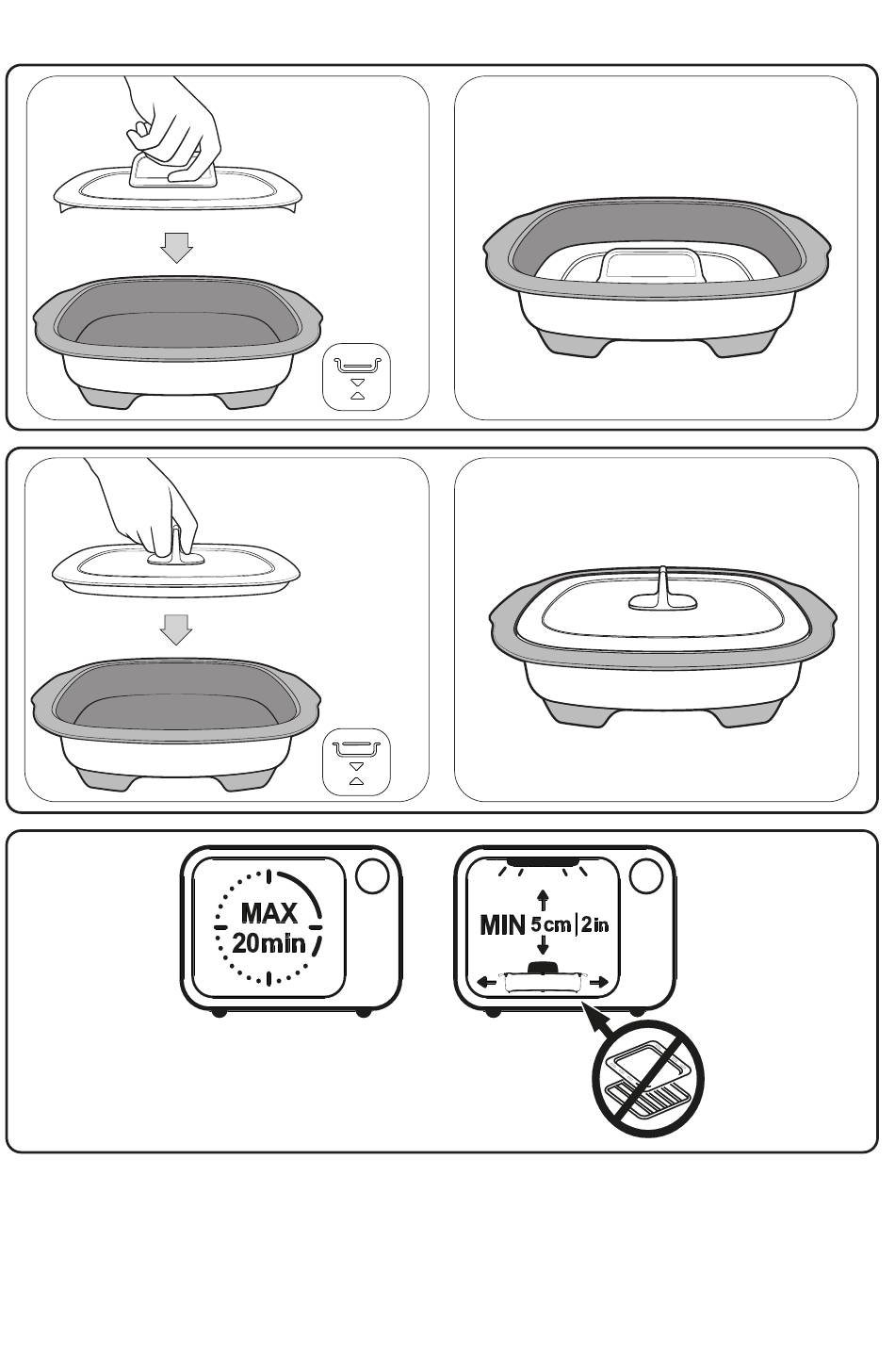 MAX
20min

MIN 5cm | 2in