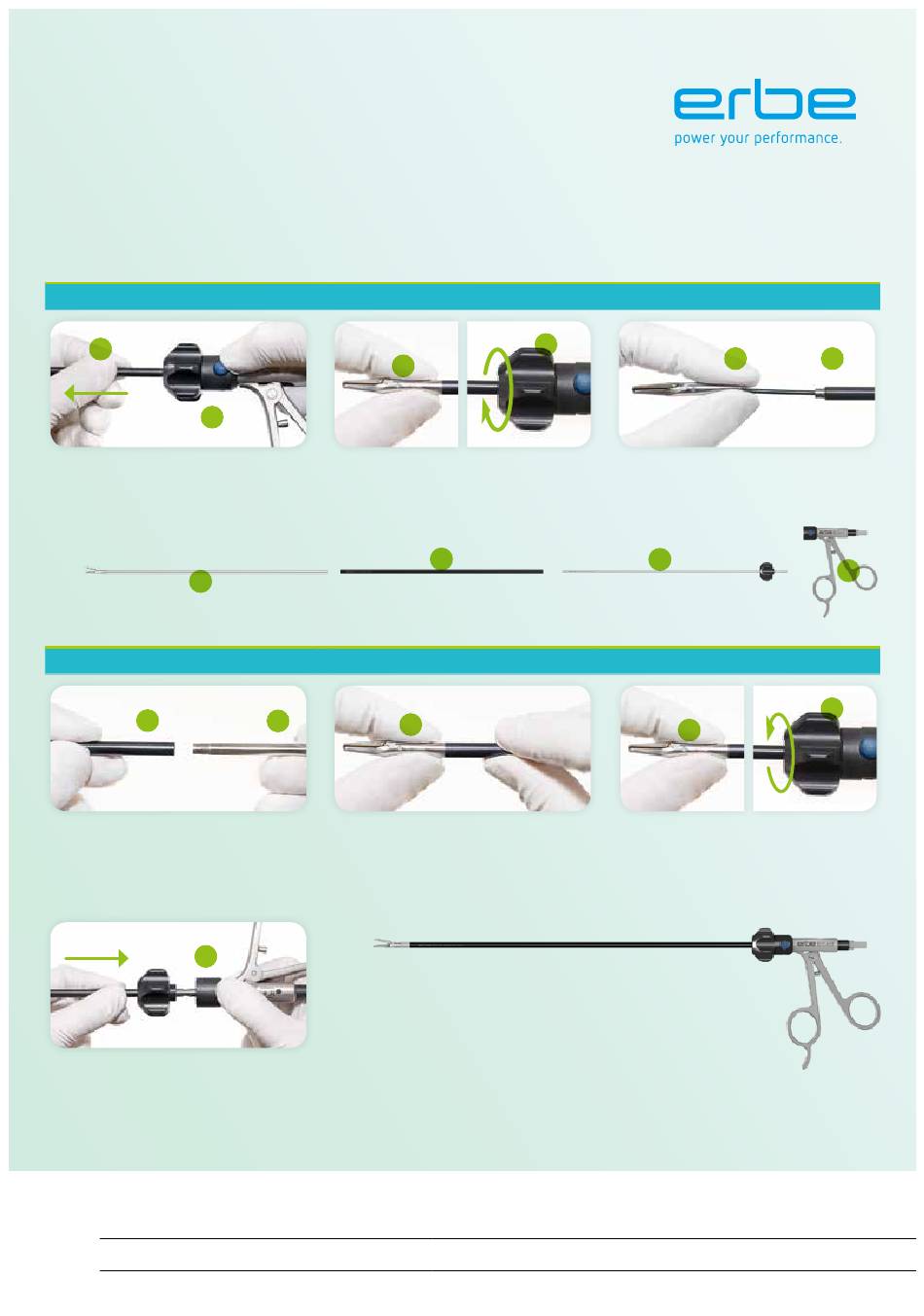 erbe
power your performance.