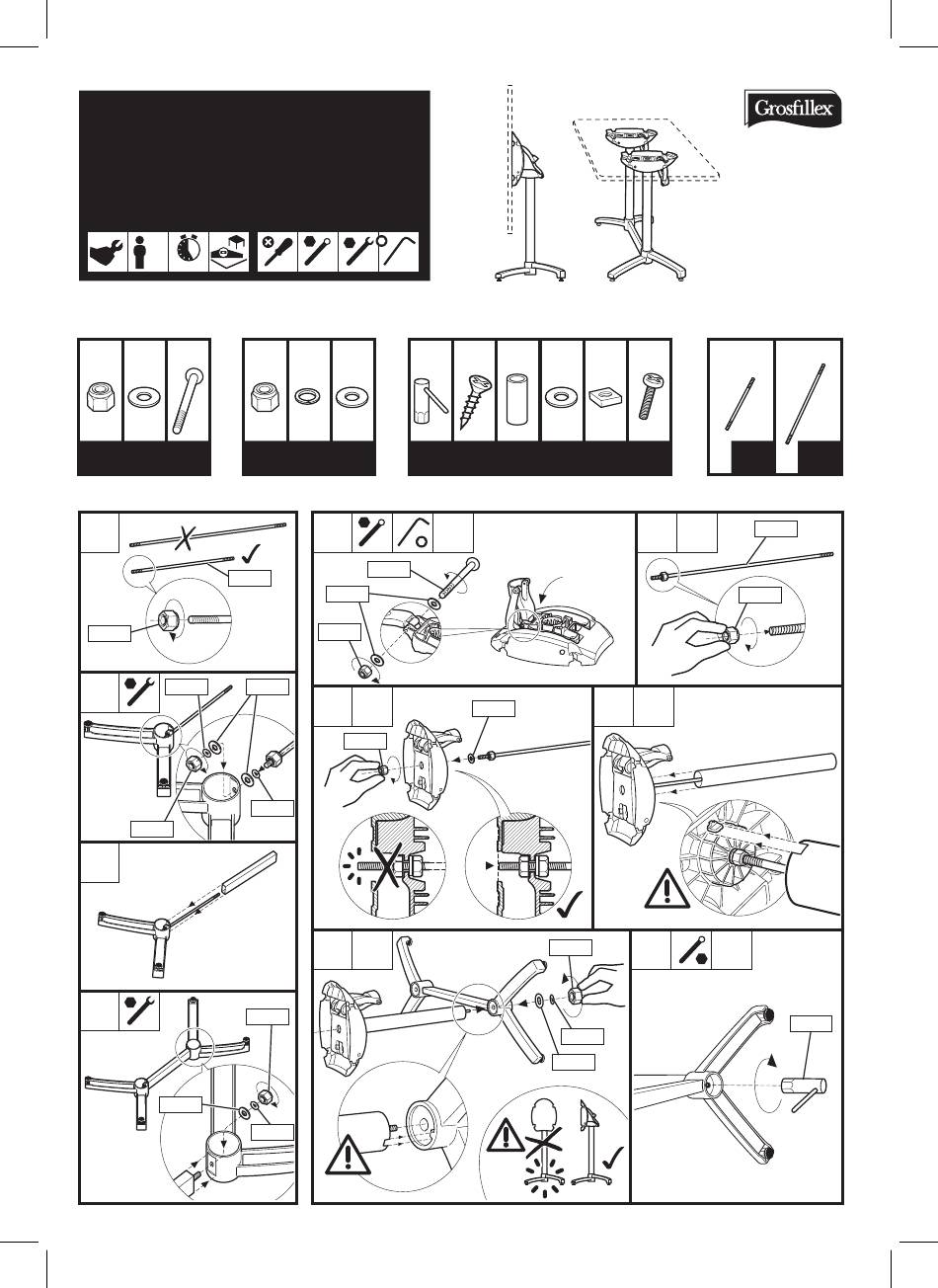 Grosfillex