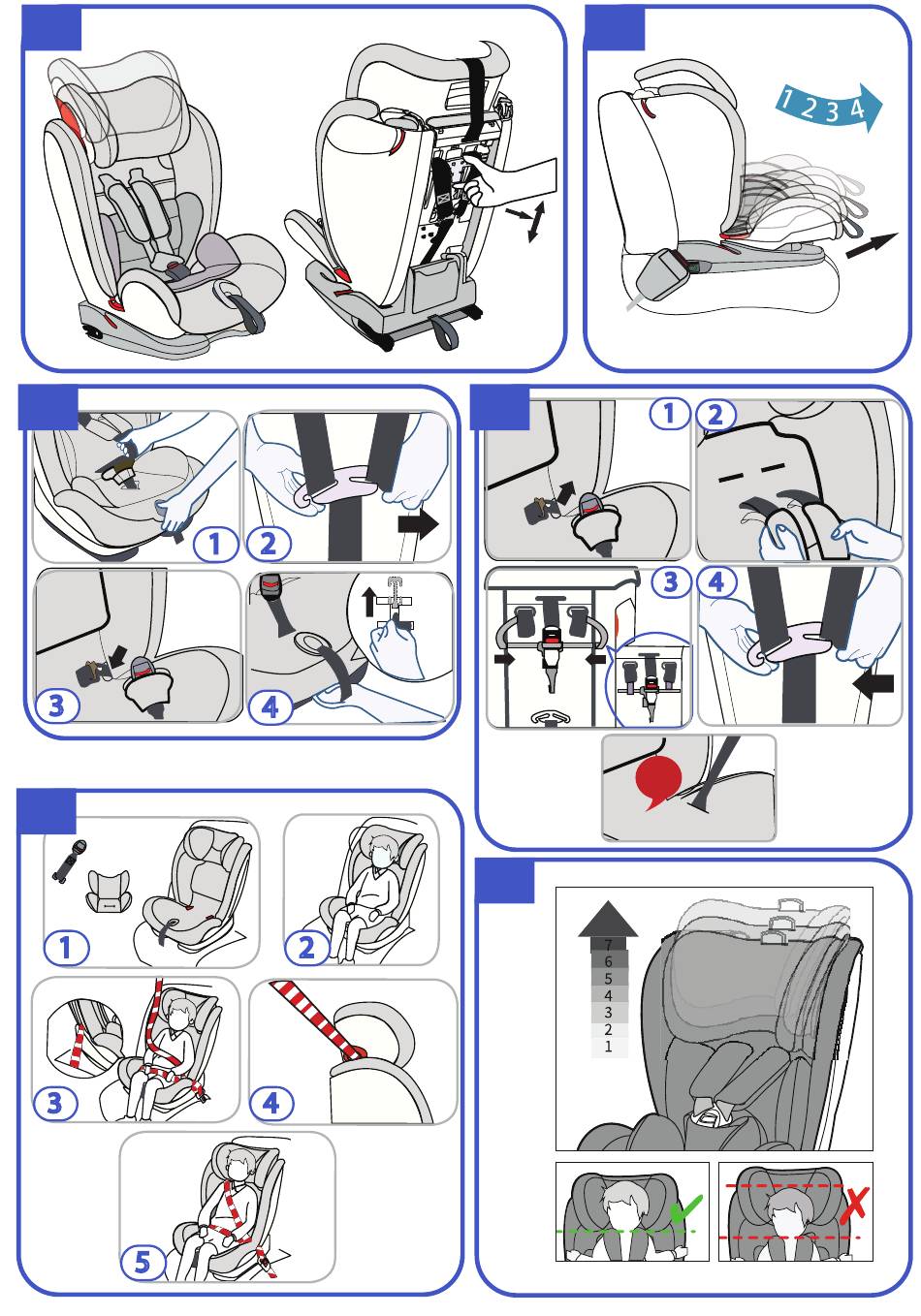 1 2 3 4

1
2
3
4

1
2
3
4

1
2
3
4
5

7
6
5
4
3
2
1