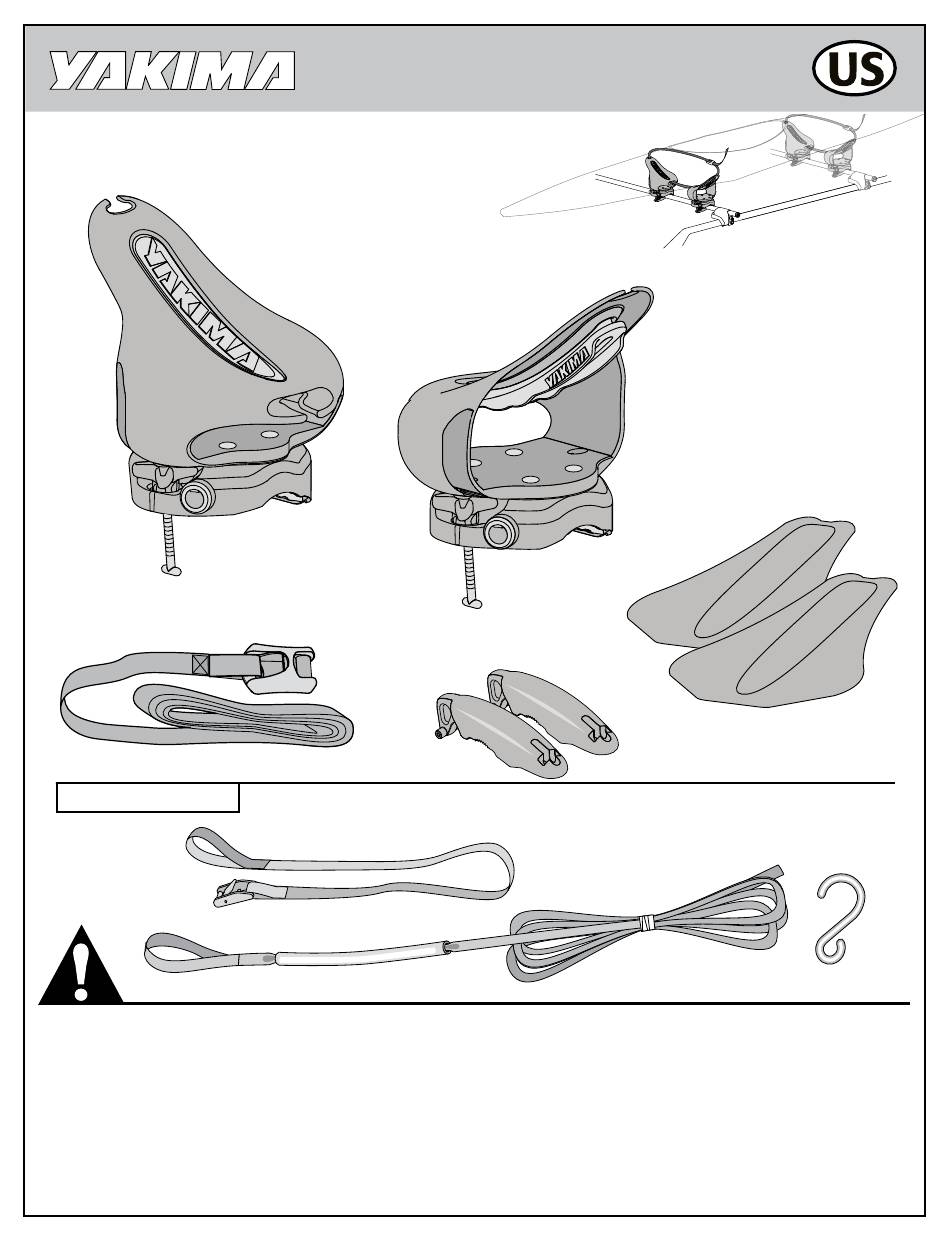 YAKIMA

US

YAKIMA

YAKIMA