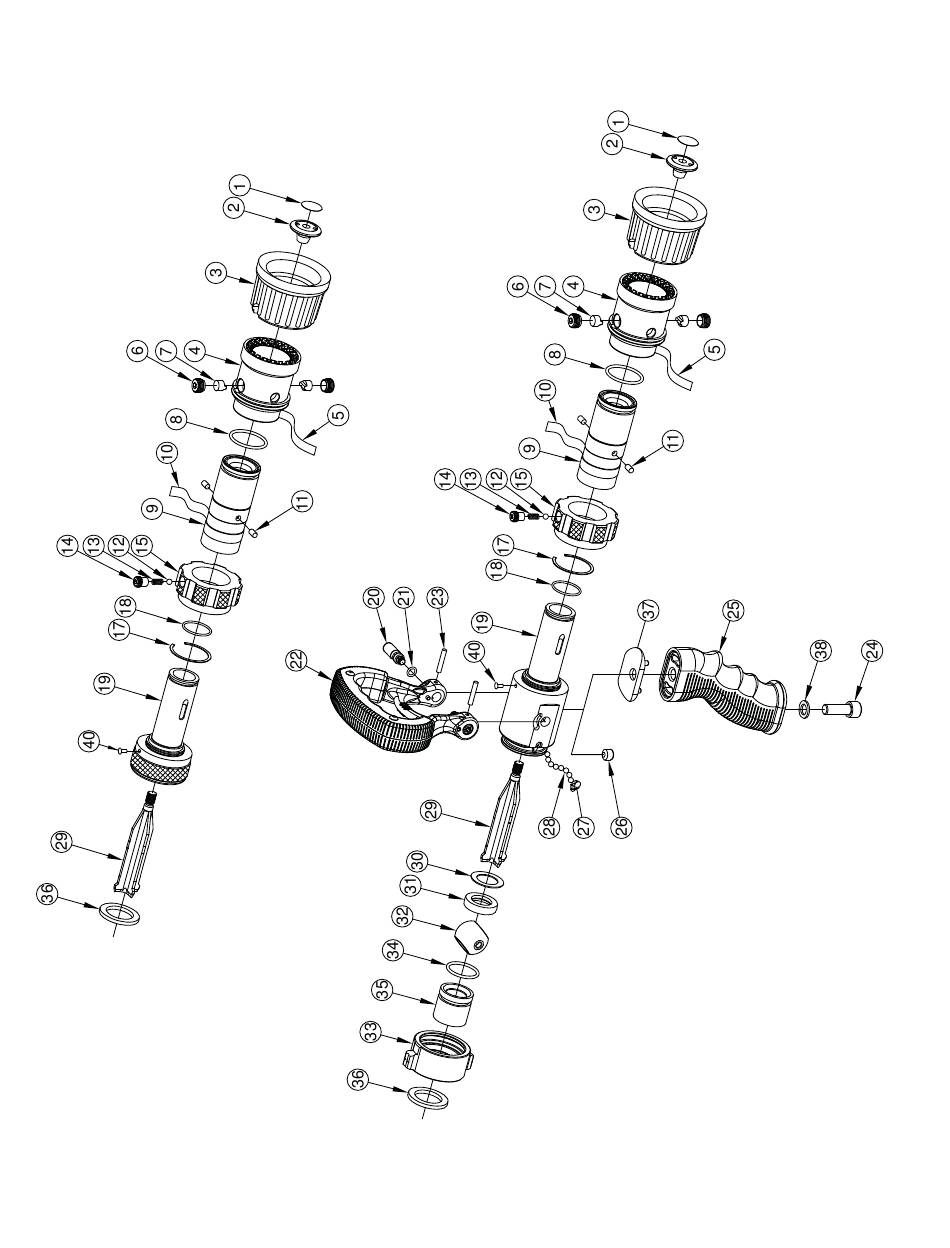 1
2
3
4
5
6
7
8
9
10
11
12
13
14
15
17
18
19
40
29
36

1
2
3
4
5
6
7
8
9
10
11
12
13
14
15
17
18
19
20
21
22
23
24
25
26
27
28
29
30
31
32
33
34
35
36
37
38
40