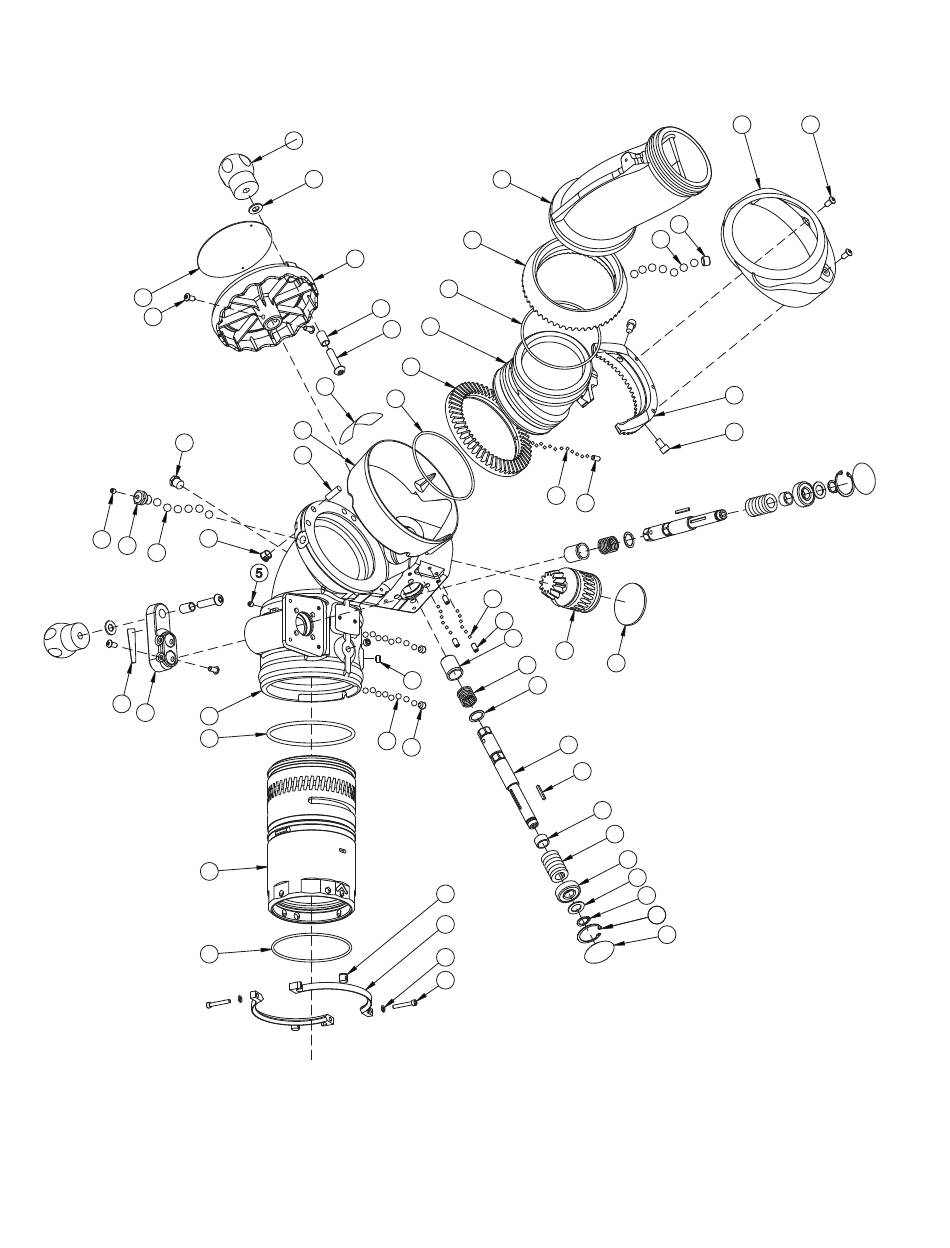 5