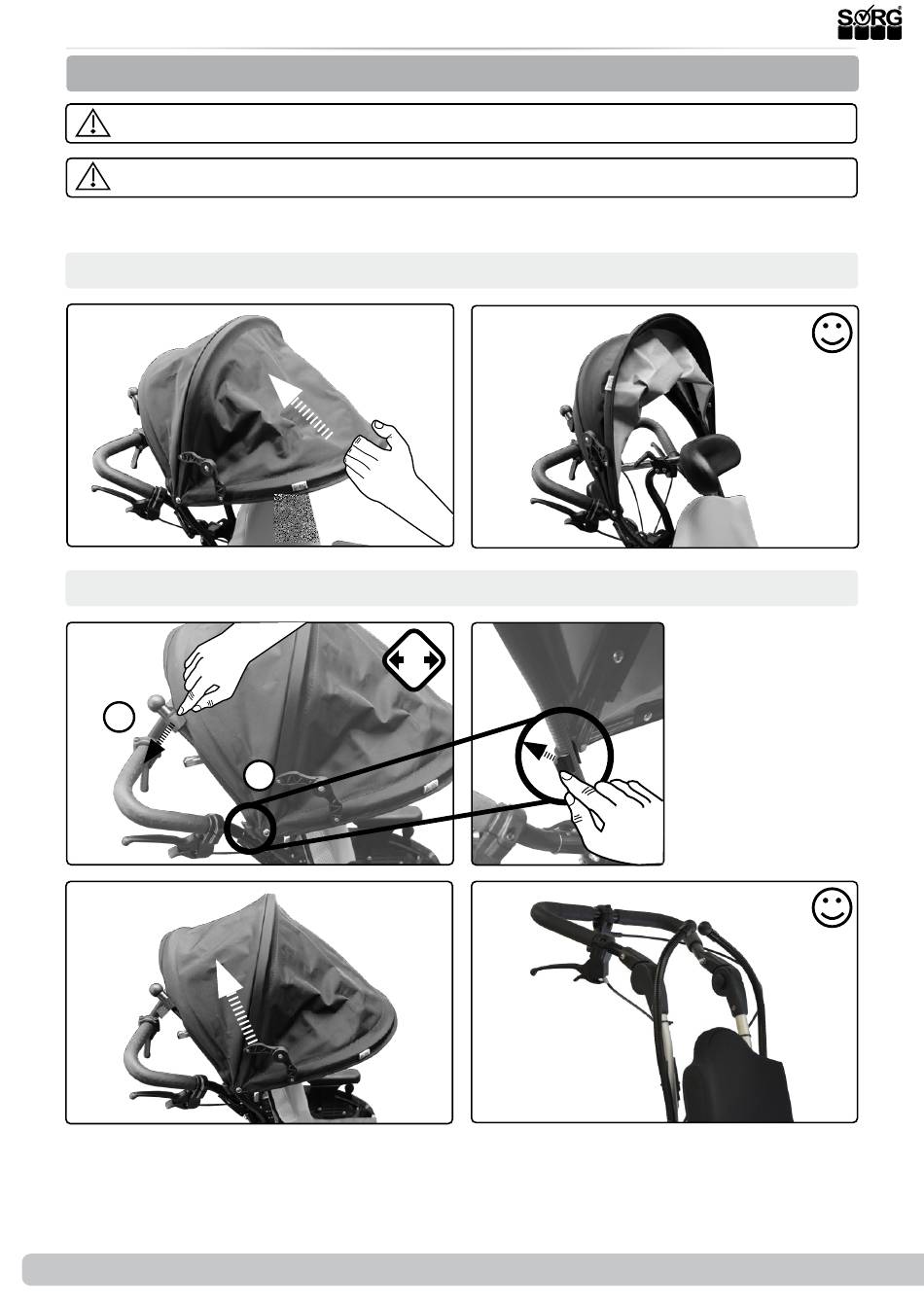 SORG