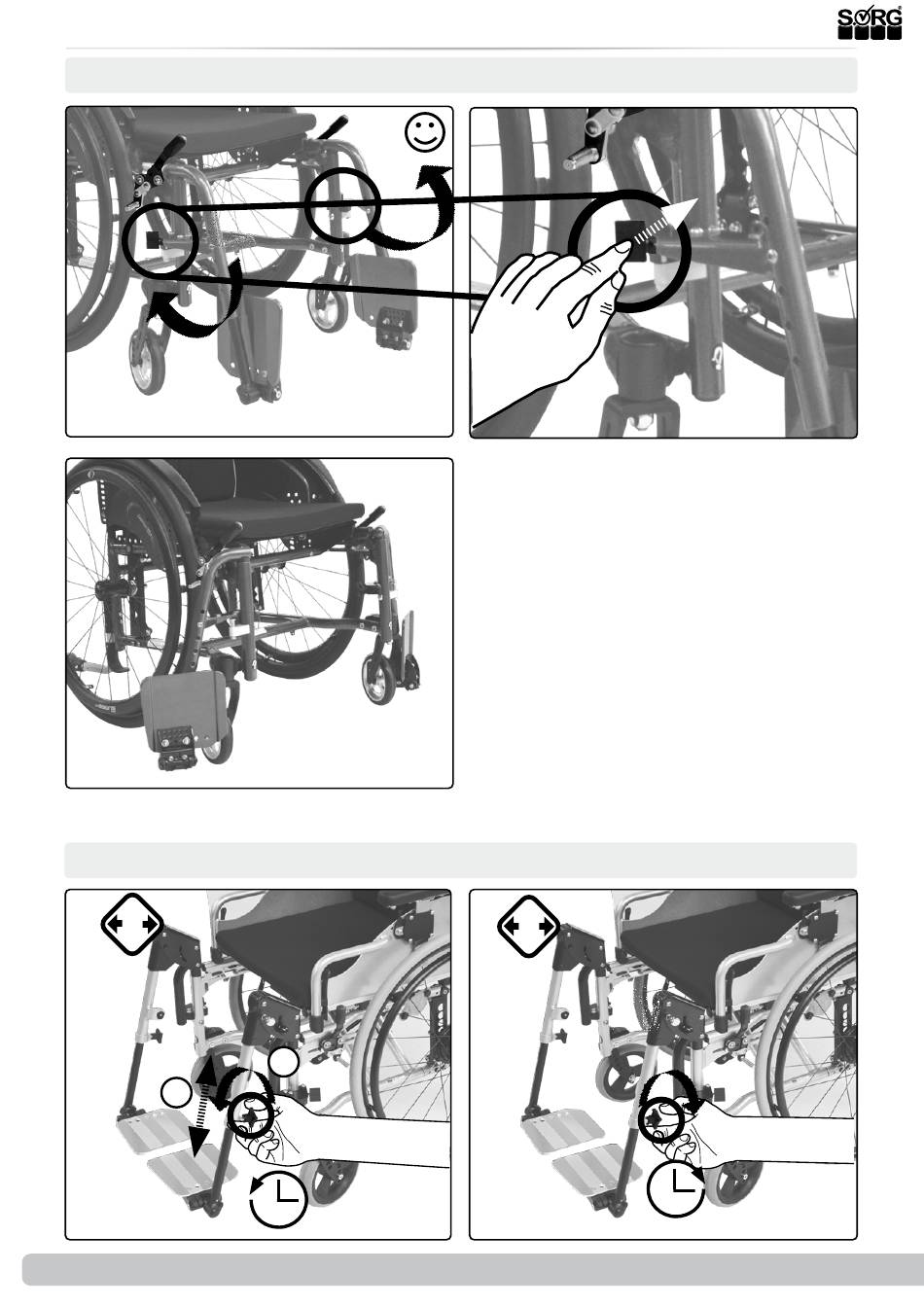 SORG