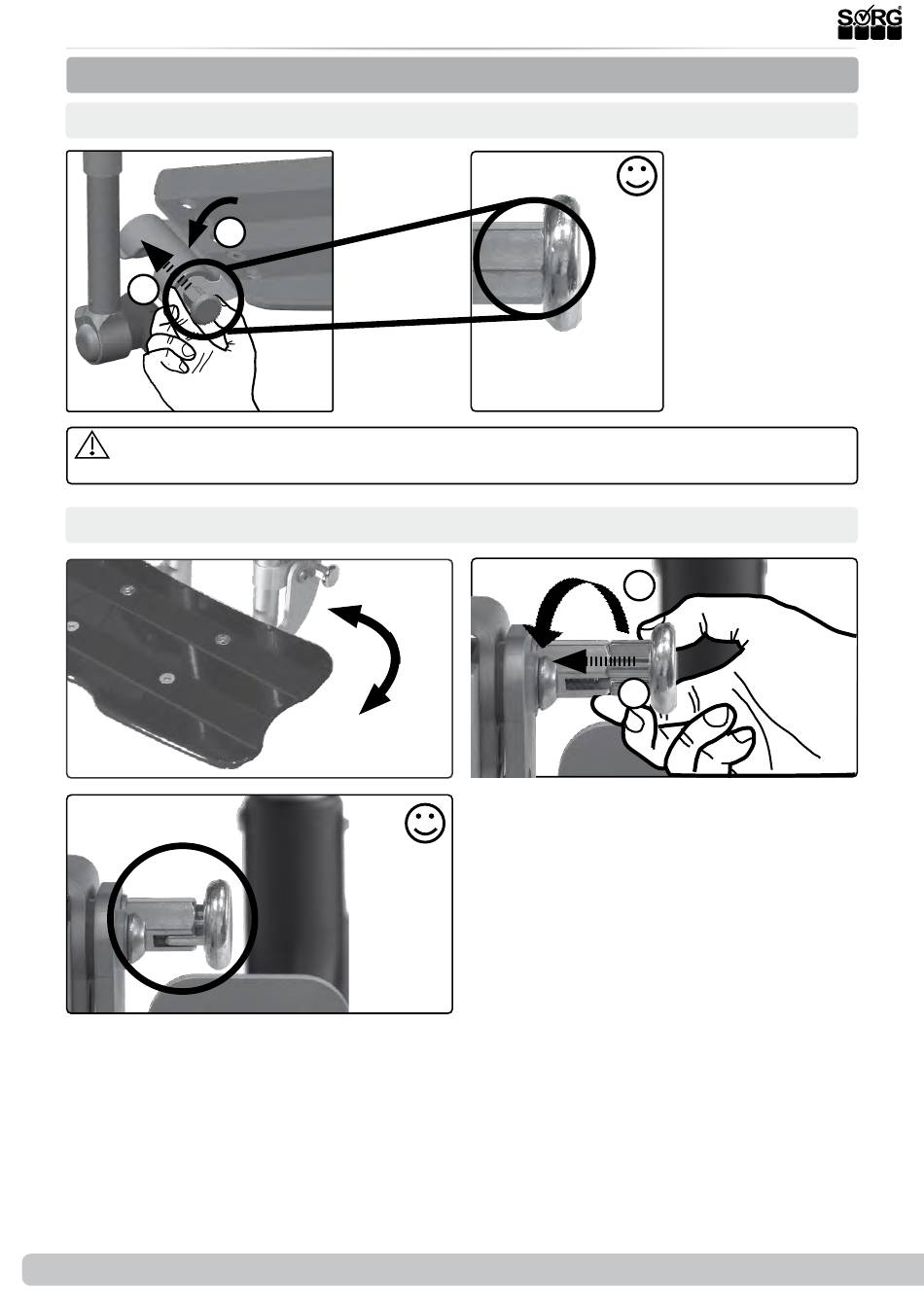 SORG