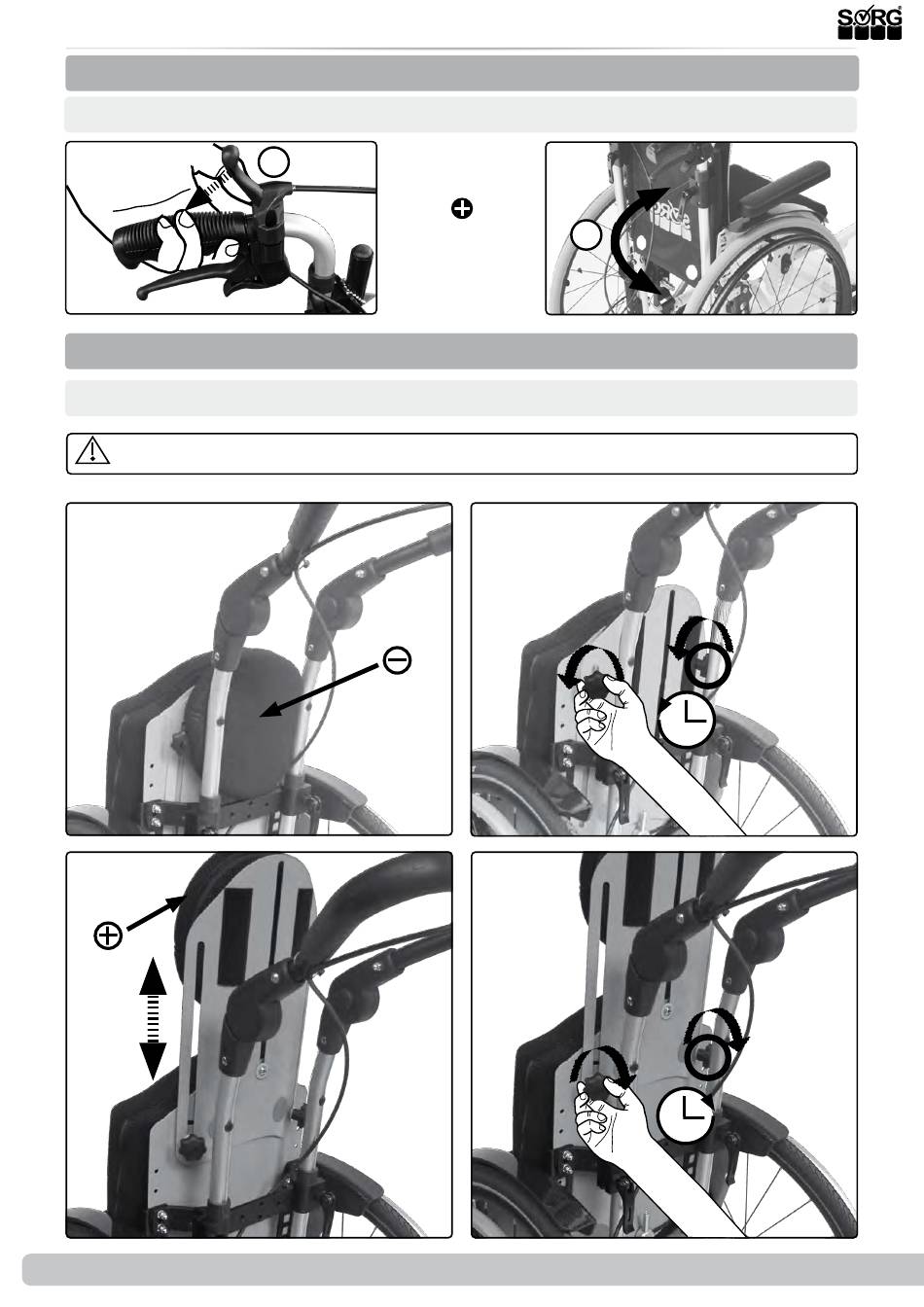 SORG