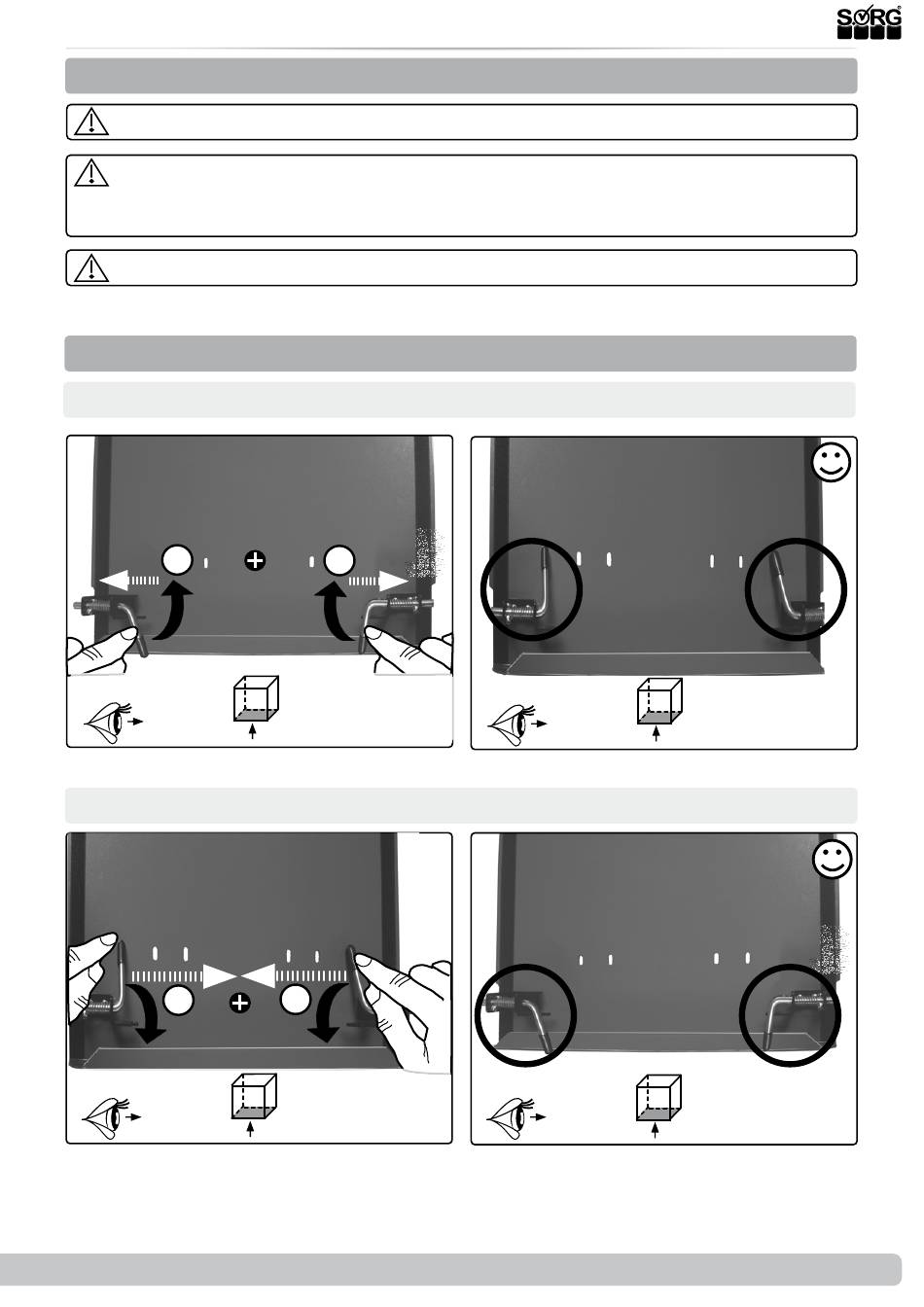 SORG